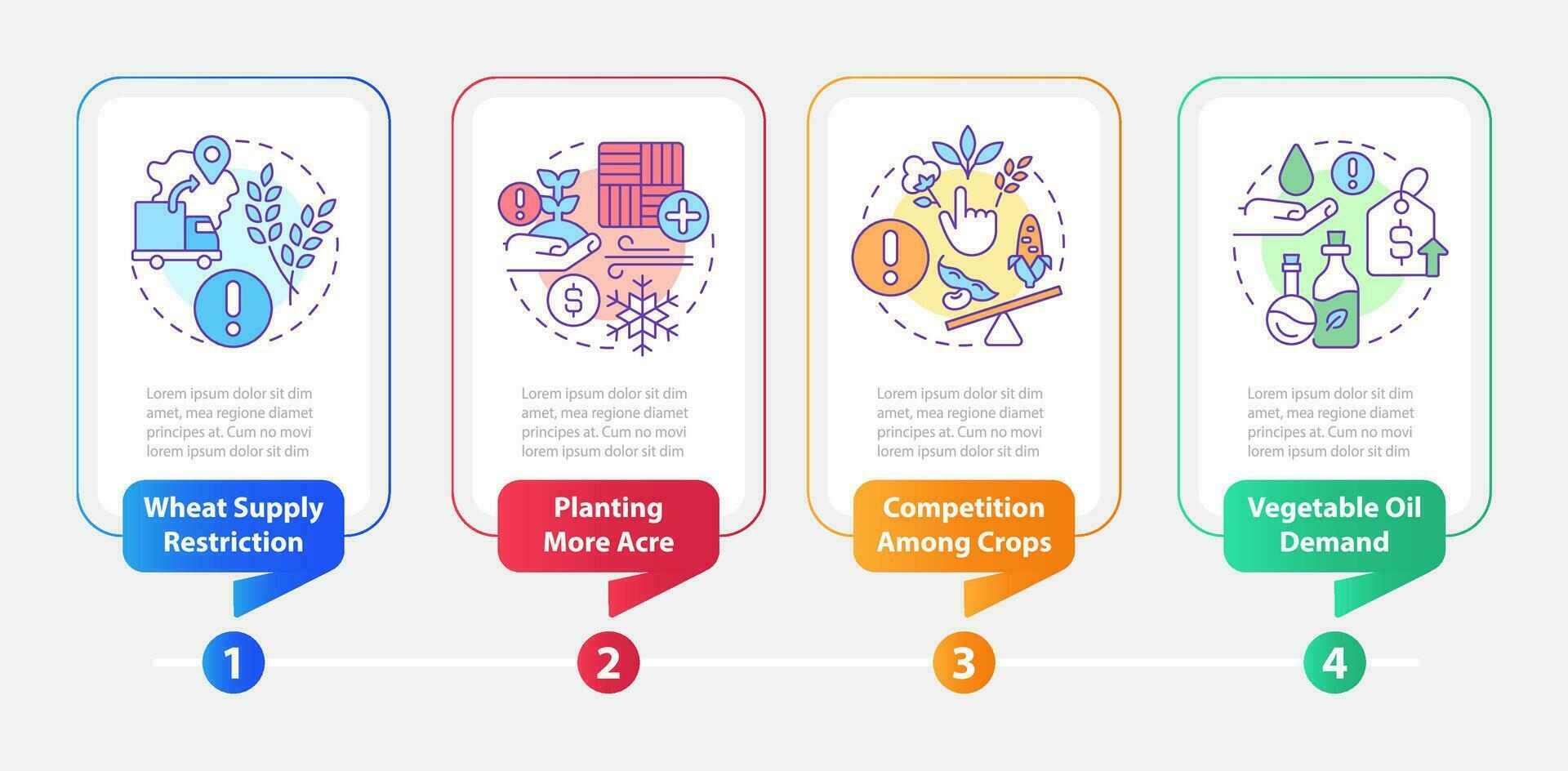 Lorem ipsum dolor sit dim amet, mea regione diamet principes at. Cum no movi lorem ipsum dolor sit dim

Wheat Supply Restriction

1

Lorem ipsum dolor sit dim amet, mea regione diamet principes at. Cum no movi lorem ipsum dolor sit dim

Planting More Acre

2

Lorem ipsum dolor sit dim amet, mea regione diamet principes at. Cum no movi lorem ipsum dolor sit dim

Competition Among Crops

3

Lorem ipsum dolor sit dim amet, mea regione diamet principes at. Cum no movi lorem ipsum dolor sit dim

Vegetable Oil Demand

4