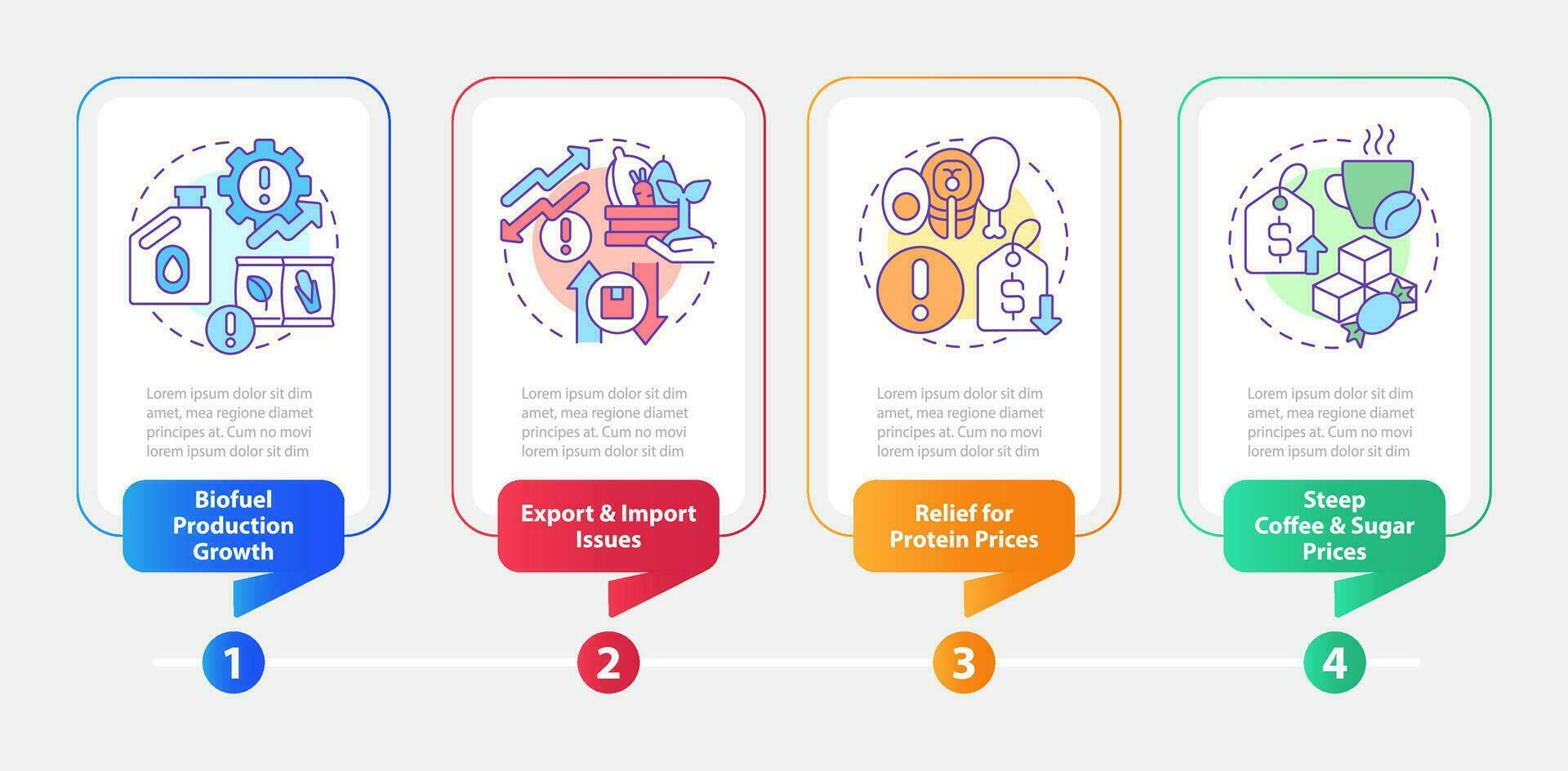 Lorem ipsum dolor sit dim amet, mea regione diamet principes at. Cum no movi lorem ipsum dolor sit dim

Biofuel Production Growth

1

Lorem ipsum dolor sit dim amet, mea regione diamet principes at. Cum no movi lorem ipsum dolor sit dim

Export & Import Issues

2

Lorem ipsum dolor sit dim amet, mea regione diamet principes at. Cum no movi lorem ipsum dolor sit dim

Relief for Protein Prices

3

Lorem ipsum dolor sit dim amet, mea regione diamet principes at. Cum no movi lorem ipsum dolor sit dim

Steep Coffee & Sugar Prices

4