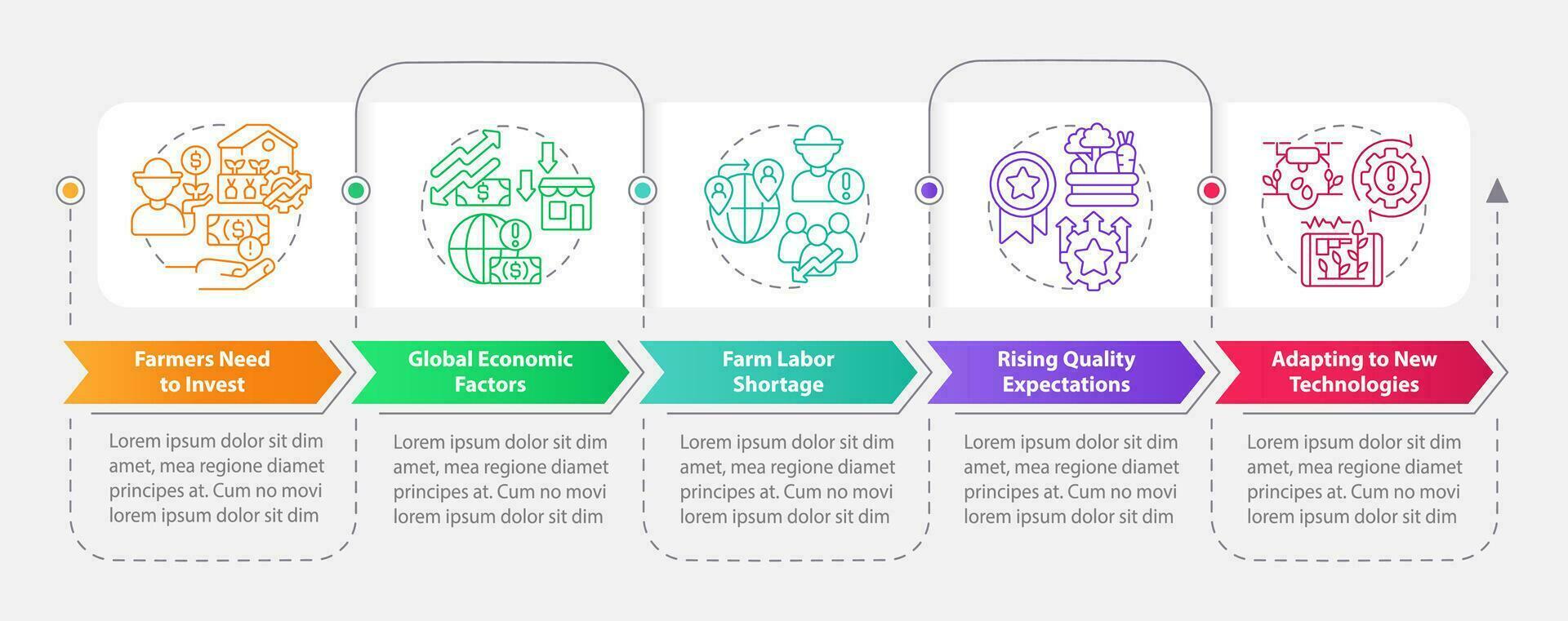 Farmers Need to Invest

Lorem ipsum dolor sit dim amet, mea regione diamet principes at. Cum no movi lorem ipsum dolor sit dim

Global Economic Factors

Lorem ipsum dolor sit dim amet, mea regione diamet principes at. Cum no movi lorem ipsum dolor sit dim

Farm Labor Shortage

Lorem ipsum dolor sit dim amet, mea regione diamet principes at. Cum no movi lorem ipsum dolor sit dim

Rising Quality Expectations

Lorem ipsum dolor sit dim amet, mea regione diamet principes at. Cum no movi lorem ipsum dolor sit dim

Adapting to New Technologies

Lorem ipsum dolor sit dim amet, mea regione diamet principes at. Cum no movi lorem ipsum dolor sit dim