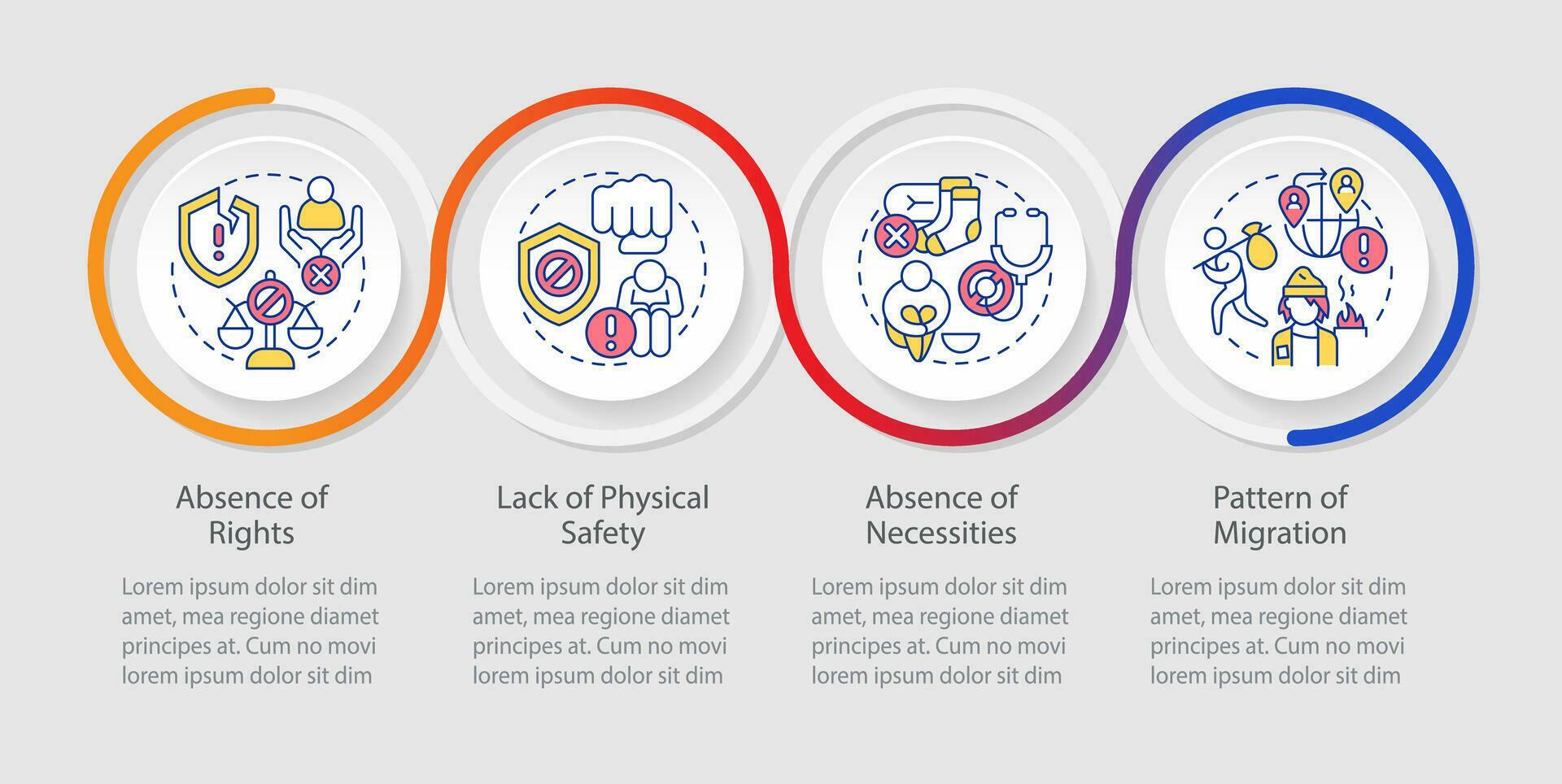 Absence of Rights

Lorem ipsum dolor sit dim amet, mea regione diamet principes at. Cum no movi lorem ipsum dolor sit dim

Lack of Physical Safety

Lorem ipsum dolor sit dim amet, mea regione diamet principes at. Cum no movi lorem ipsum dolor sit dim

Absence of Necessities

Lorem ipsum dolor sit dim amet, mea regione diamet principes at. Cum no movi lorem ipsum dolor sit dim

Pattern of Migration

Lorem ipsum dolor sit dim amet, mea regione diamet principes at. Cum no movi lorem ipsum dolor sit dim