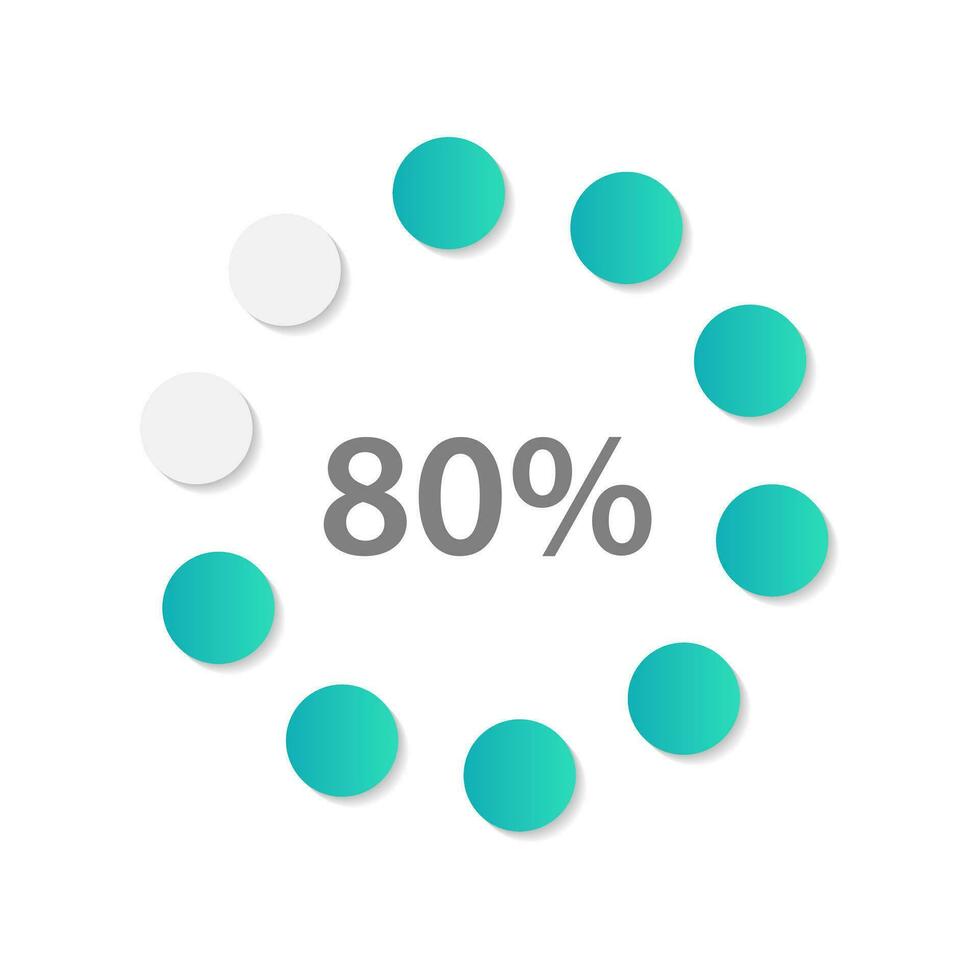 80%