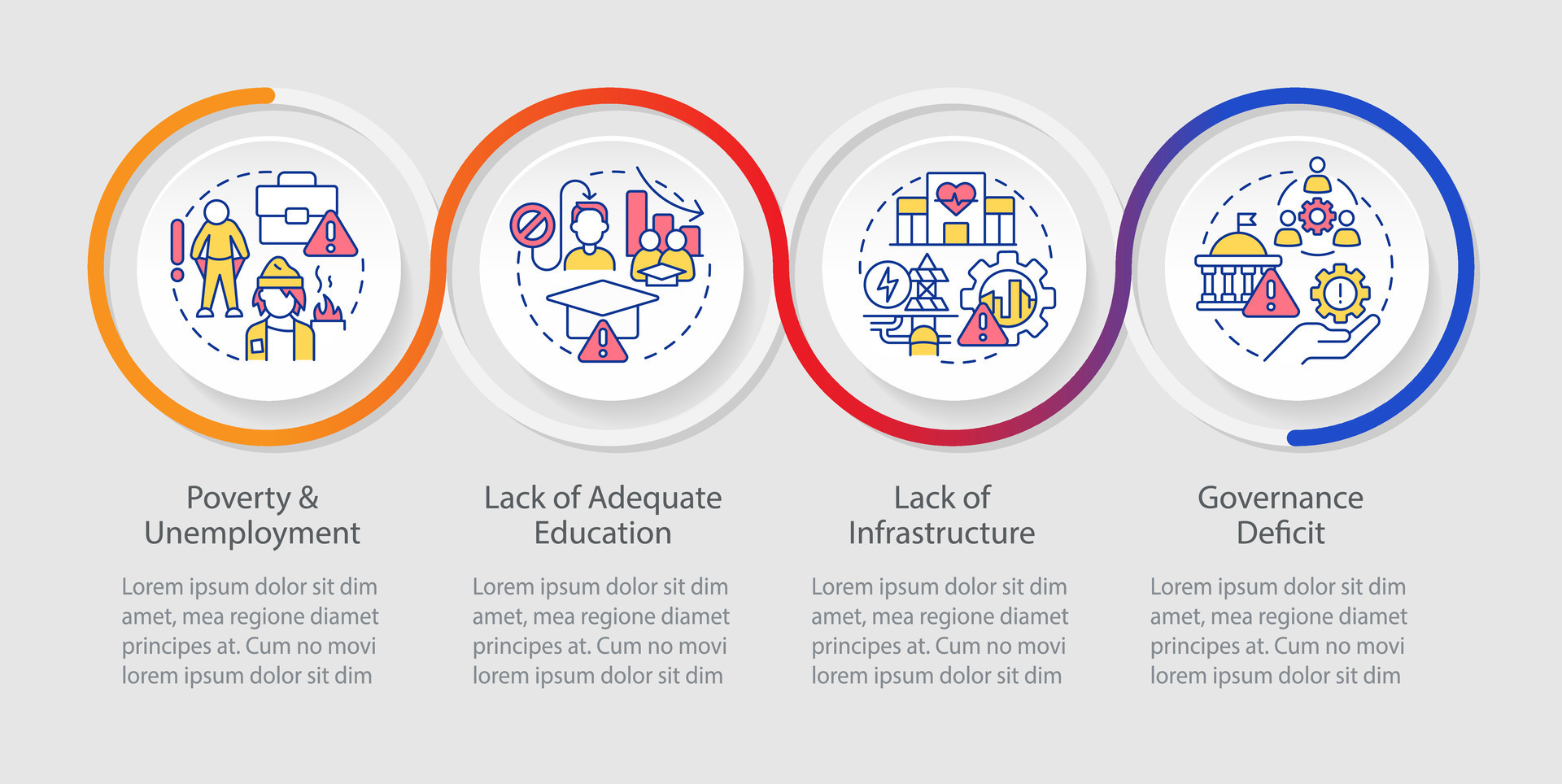 Poverty & Unemployment

Lorem ipsum dolor sit dim amet, mea regione diamet principes at. Cum no movi lorem ipsum dolor sit dim

Lack of Adequate Education

Lorem ipsum dolor sit dim amet, mea regione diamet principes at. Cum no movi lorem ipsum dolor sit dim

Lack of Infrastructure

Lorem ipsum dolor sit dim amet, mea regione diamet principes at. Cum no movi lorem ipsum dolor sit dim

Governance Deficit

Lorem ipsum dolor sit dim amet, mea regione diamet principes at. Cum no movi lorem ipsum dolor sit dim