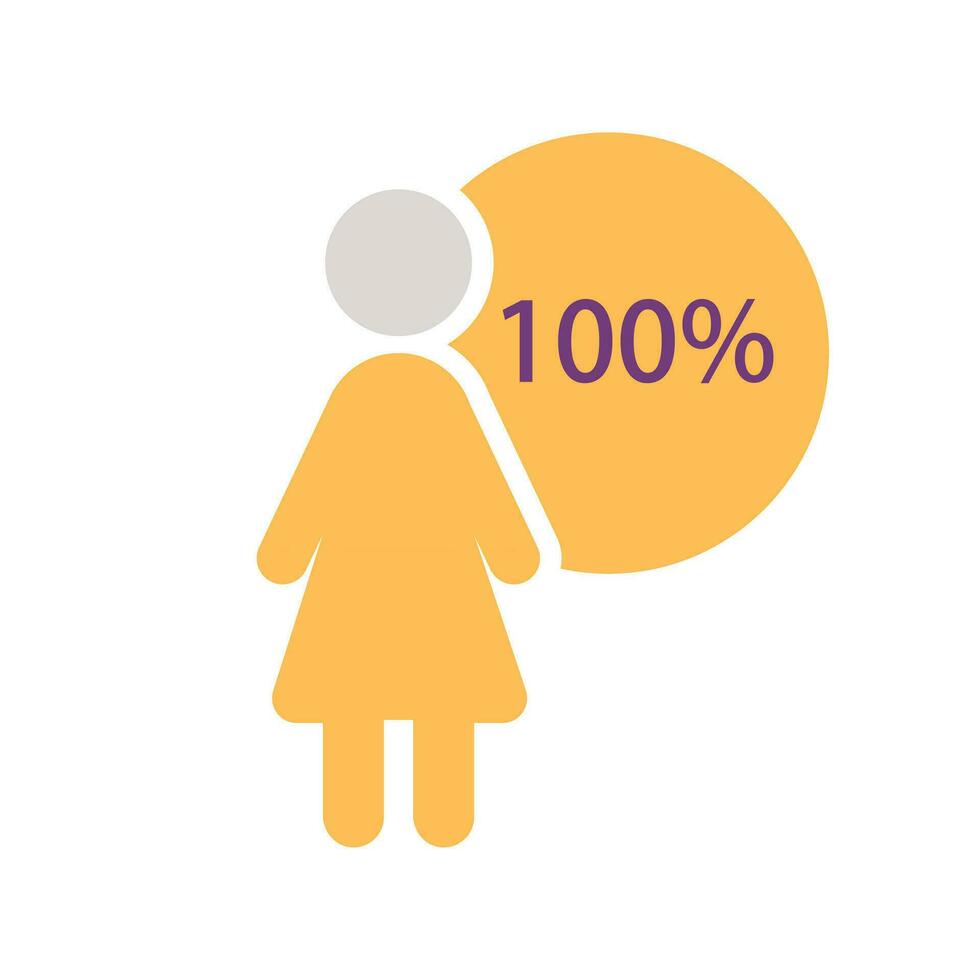 100%