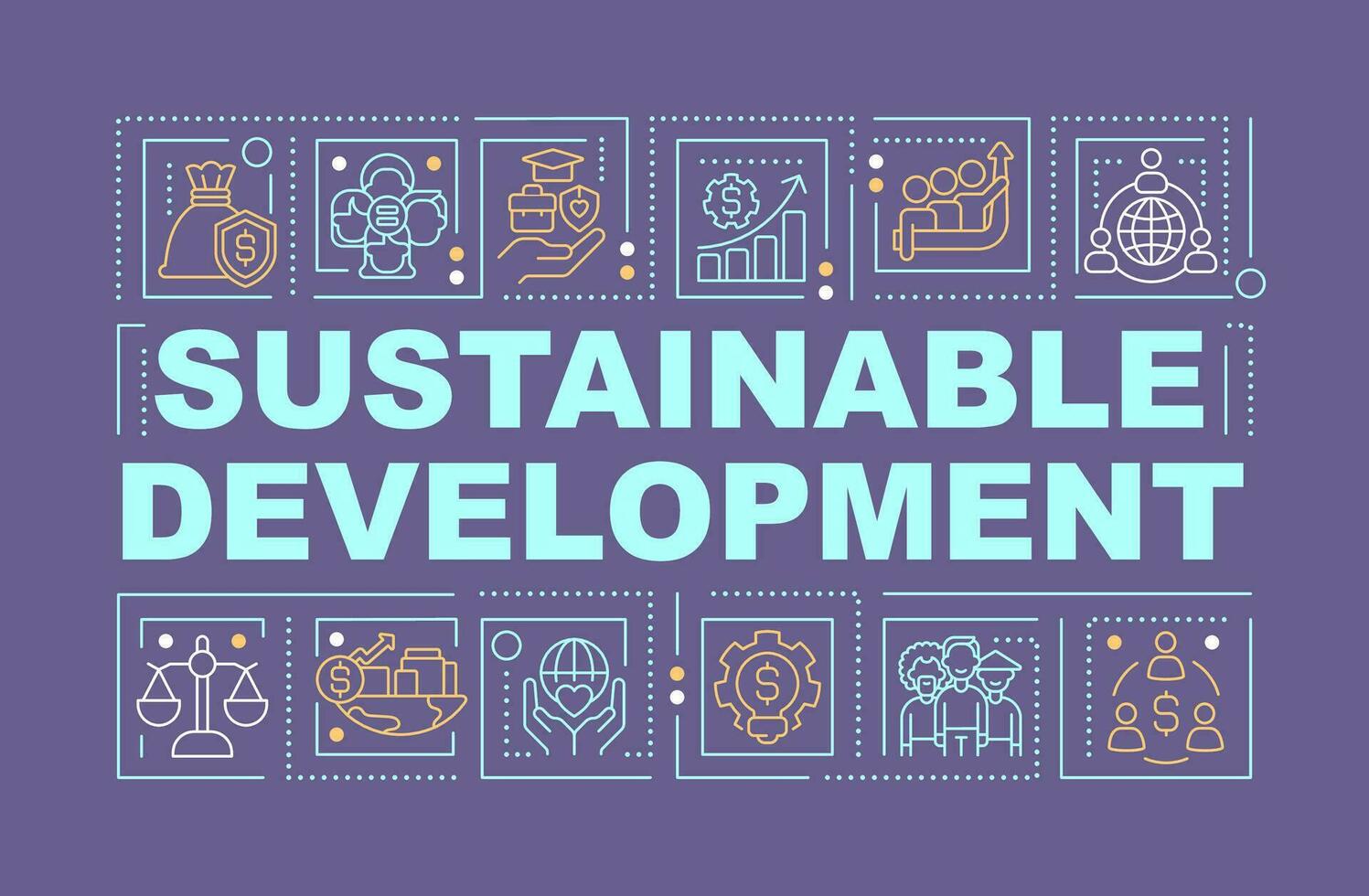 SUSTAINABLE DEVELOPMENT