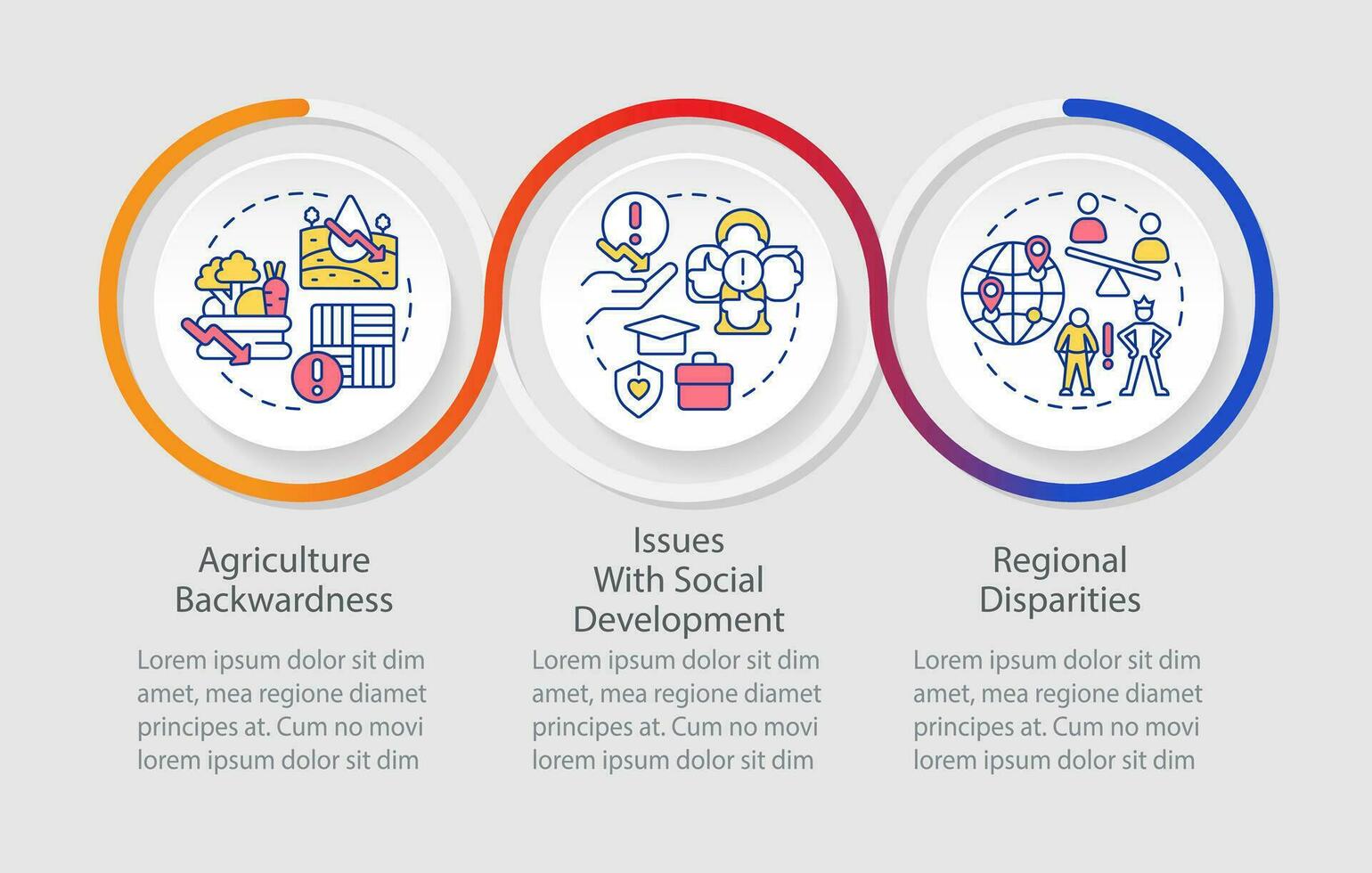 Agriculture Backwardness

Lorem ipsum dolor sit dim amet, mea regione diamet principes at. Cum no movi lorem ipsum dolor sit dim

Issues With Social Development

Lorem ipsum dolor sit dim amet, mea regione diamet principes at. Cum no movi lorem ipsum dolor sit dim

Regional Disparities

Lorem ipsum dolor sit dim amet, mea regione diamet principes at. Cum no movi lorem ipsum dolor sit dim