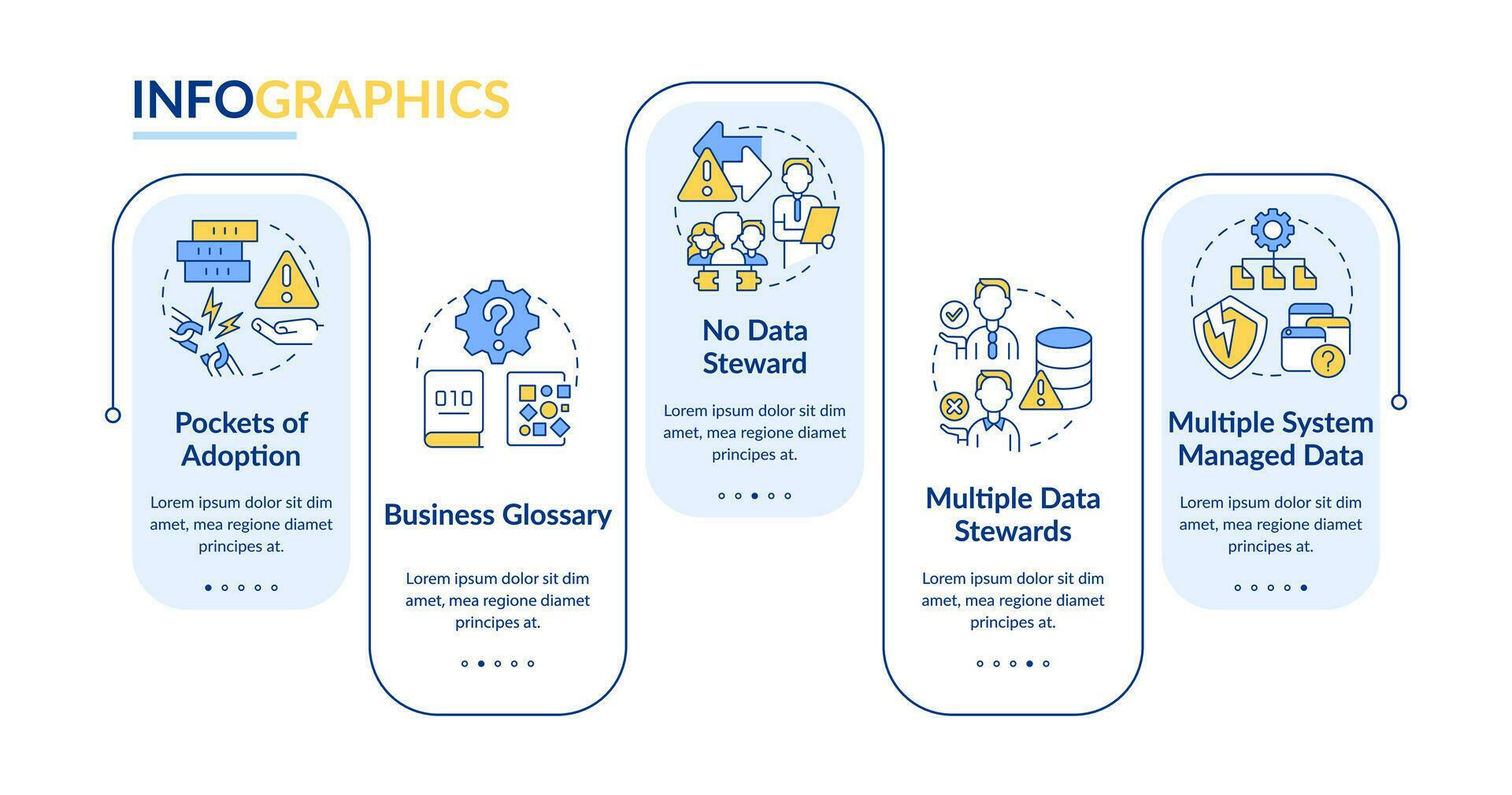 INFOGRAPHICS

Pockets of Adoption

Lorem ipsum dolor sit dim amet, mea regione diamet principes at.

010

Business Glossary

Lorem ipsum dolor sit dim amet, mea regione diamet principes at.

No Data Steward

Lorem ipsum dolor sit dim amet, mea regione diamet principes at.

Multiple Data Stewards

Lorem ipsum dolor sit dim amet, mea regione diamet principes at.

Multiple System Managed Data

Lorem ipsum dolor sit dim amet, mea regione diamet principes at.