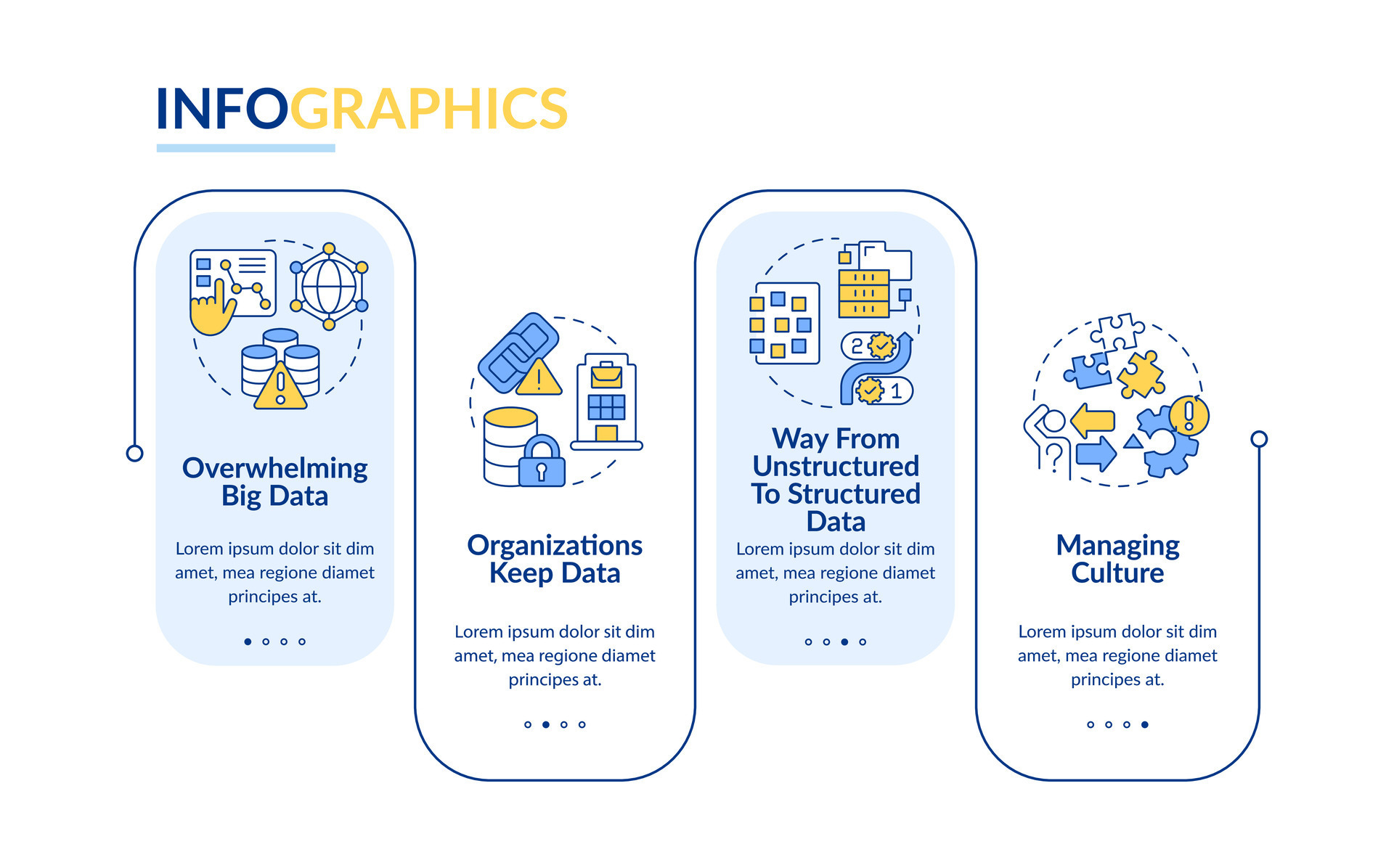 INFOGRAPHICS

Overwhelming Big Data

Lorem ipsum dolor sit dim amet, mea regione diamet principes at.

Organizations Keep Data

Lorem ipsum dolor sit dim amet, mea regione diamet principes at.

2

1

Way From Unstructured To Structured Data

Lorem ipsum dolor sit dim amet, mea regione diamet principes at.

Managing Culture

Lorem ipsum dolor sit dim amet, mea regione diamet principes at.