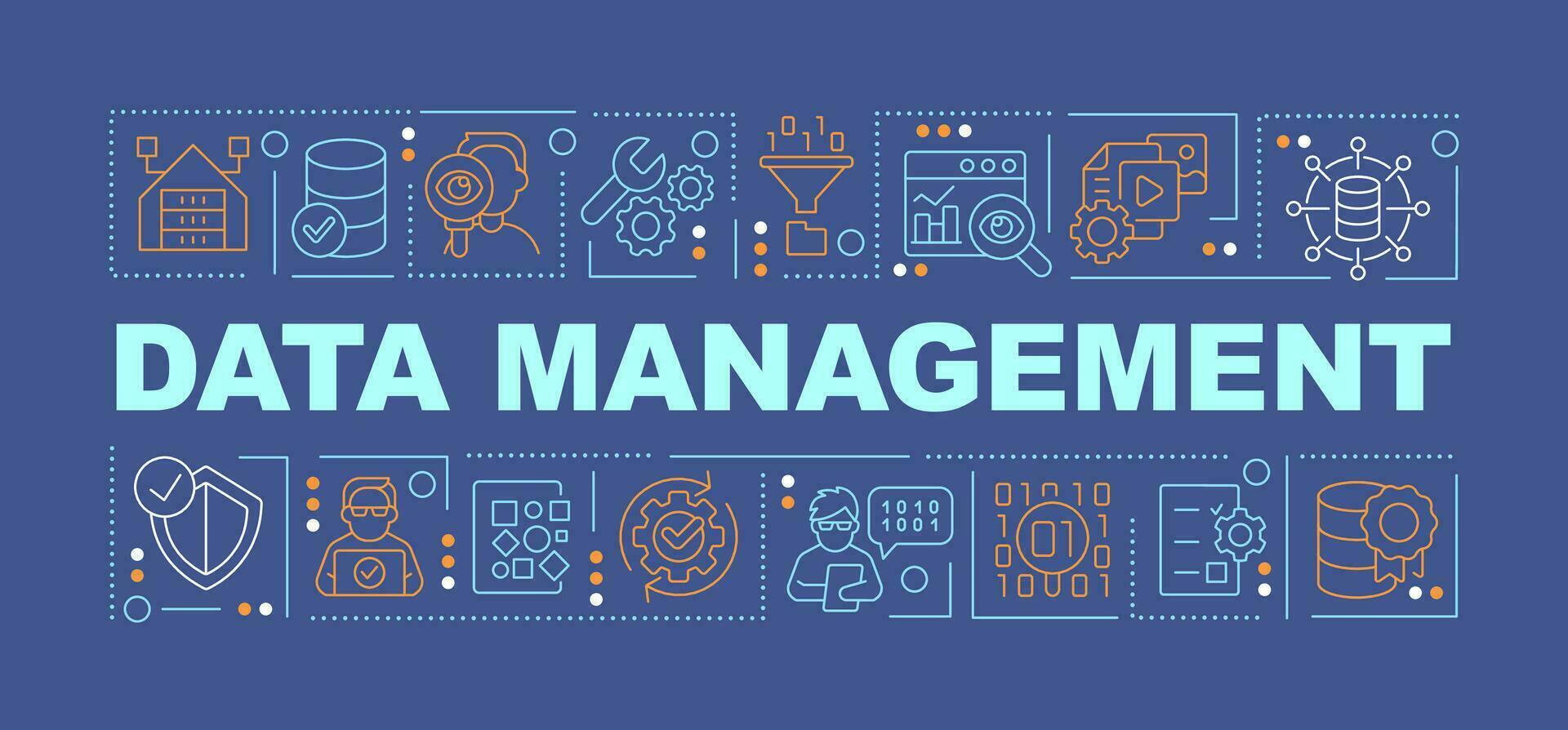 DATA MANAGEMENT