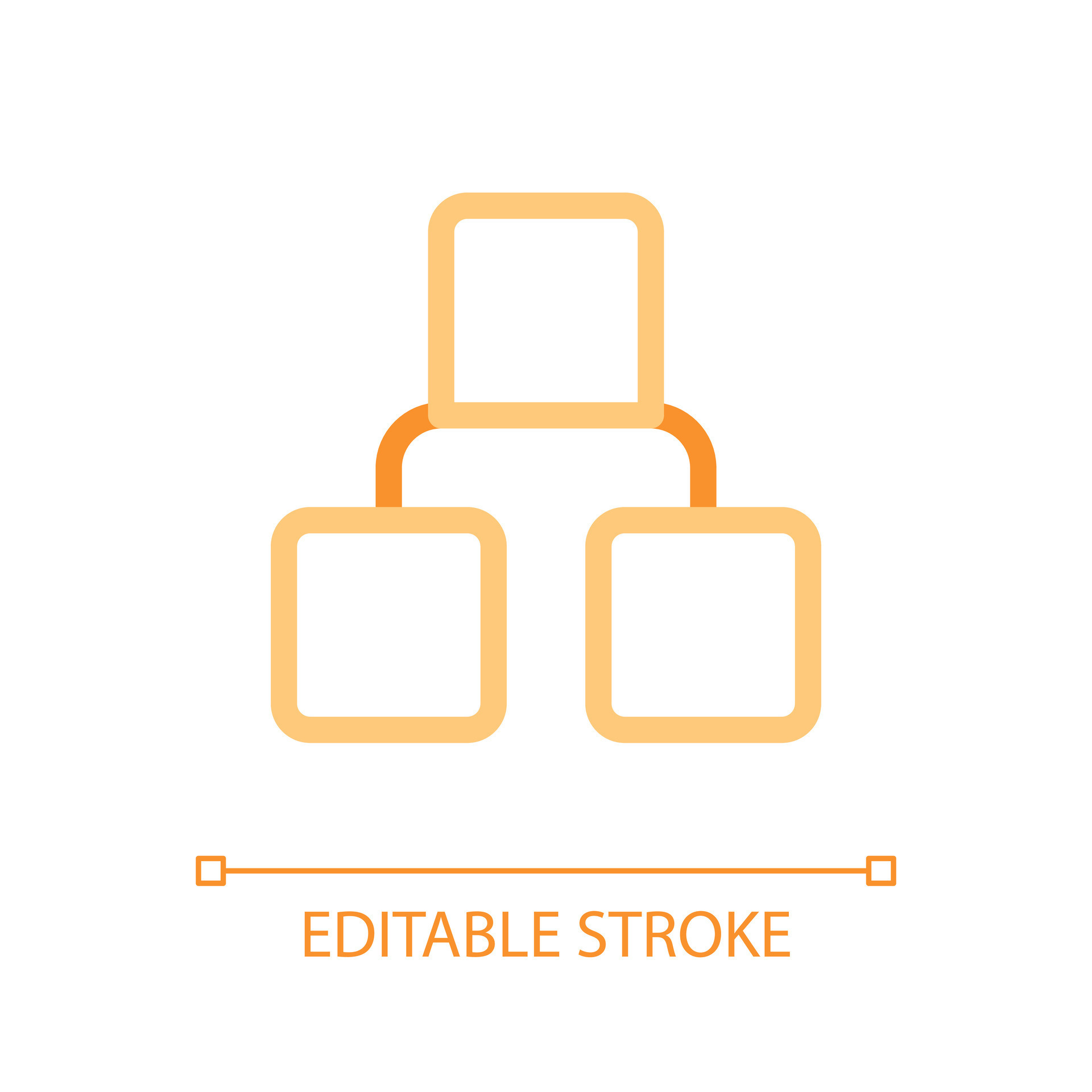 EDITABLE STROKE