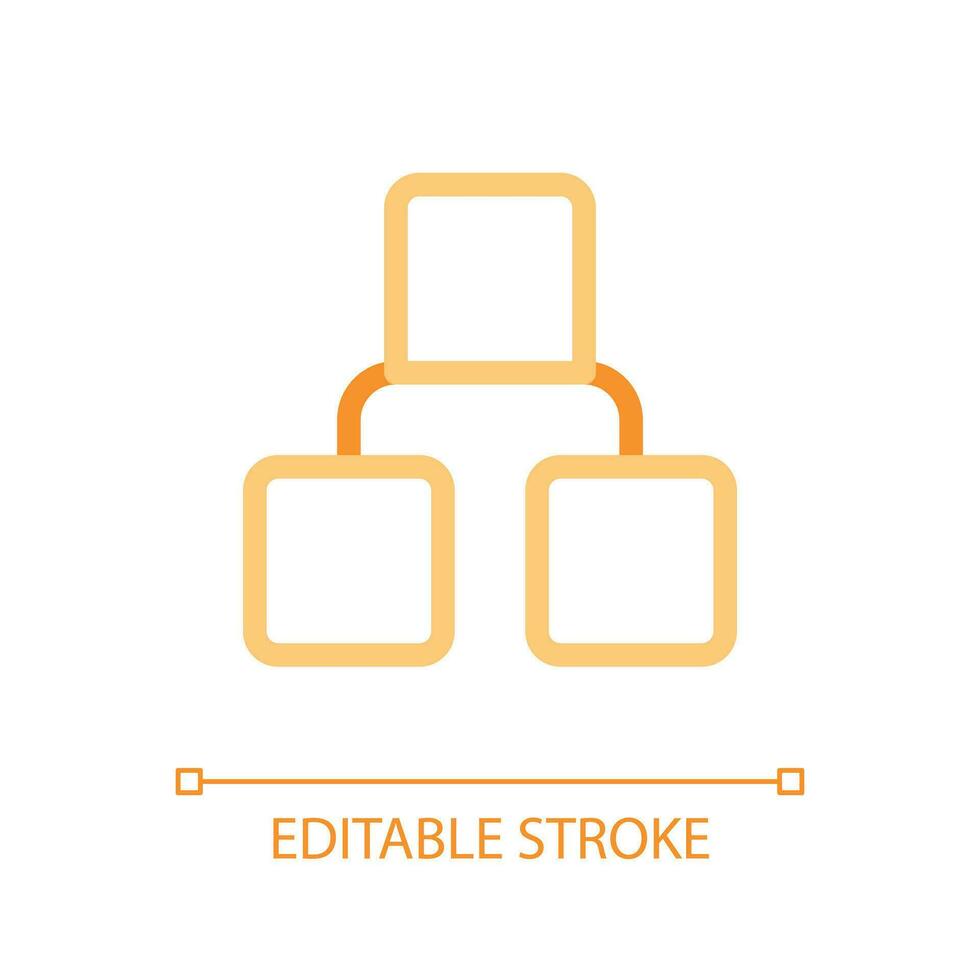 EDITABLE STROKE