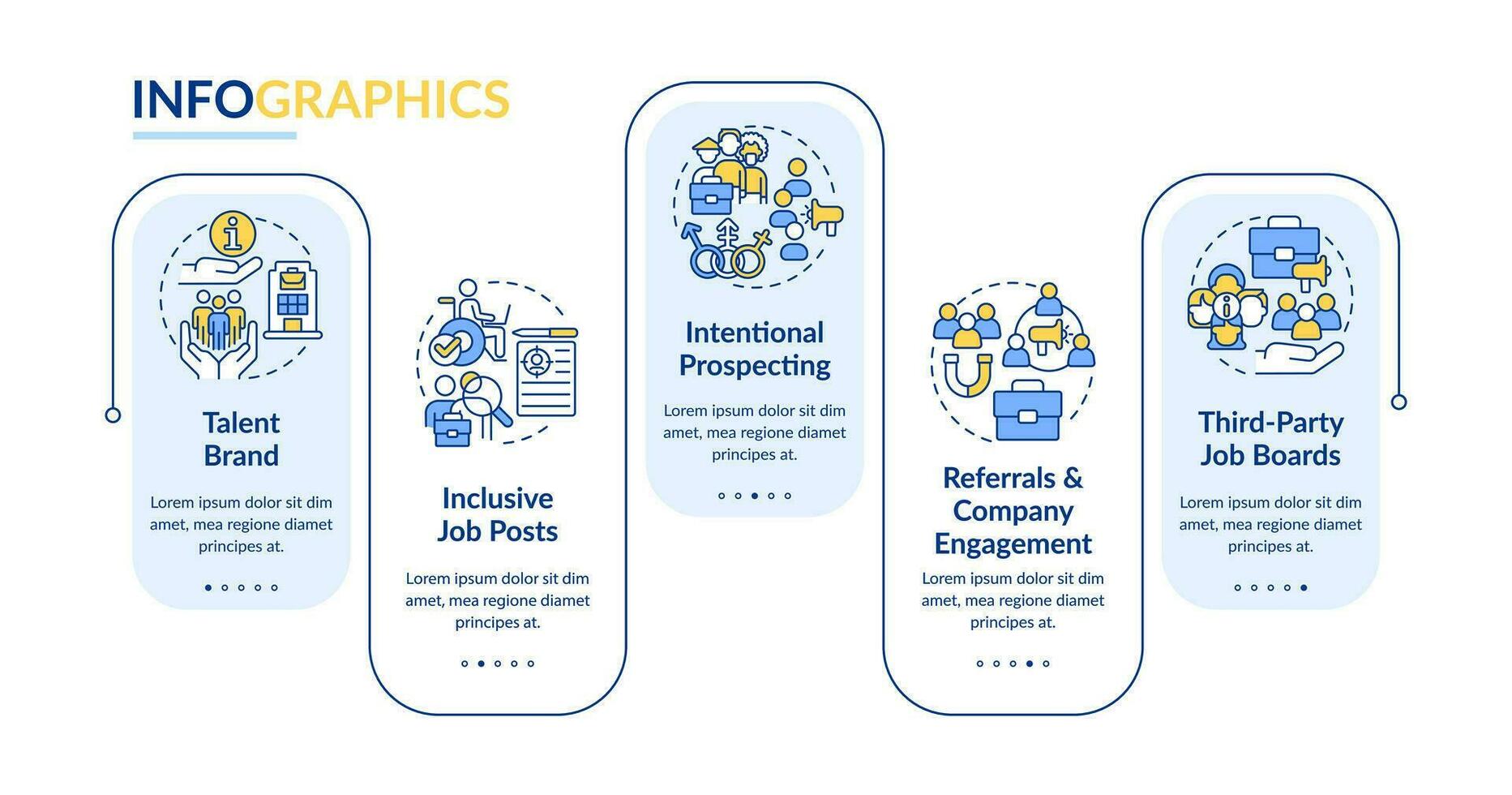 INFOGRAPHICS

Talent Brand

Lorem ipsum dolor sit dim amet, mea regione diamet principes at.

Inclusive Job Posts

Lorem ipsum dolor sit dim amet, mea regione diamet principes at.

Intentional Prospecting

Lorem ipsum dolor sit dim amet, mea regione diamet principes at.

Referrals & Company Engagement

Lorem ipsum dolor sit dim amet, mea regione diamet principes at.

Third-Party Job Boards

Lorem ipsum dolor sit dim amet, mea regione diamet principes at.