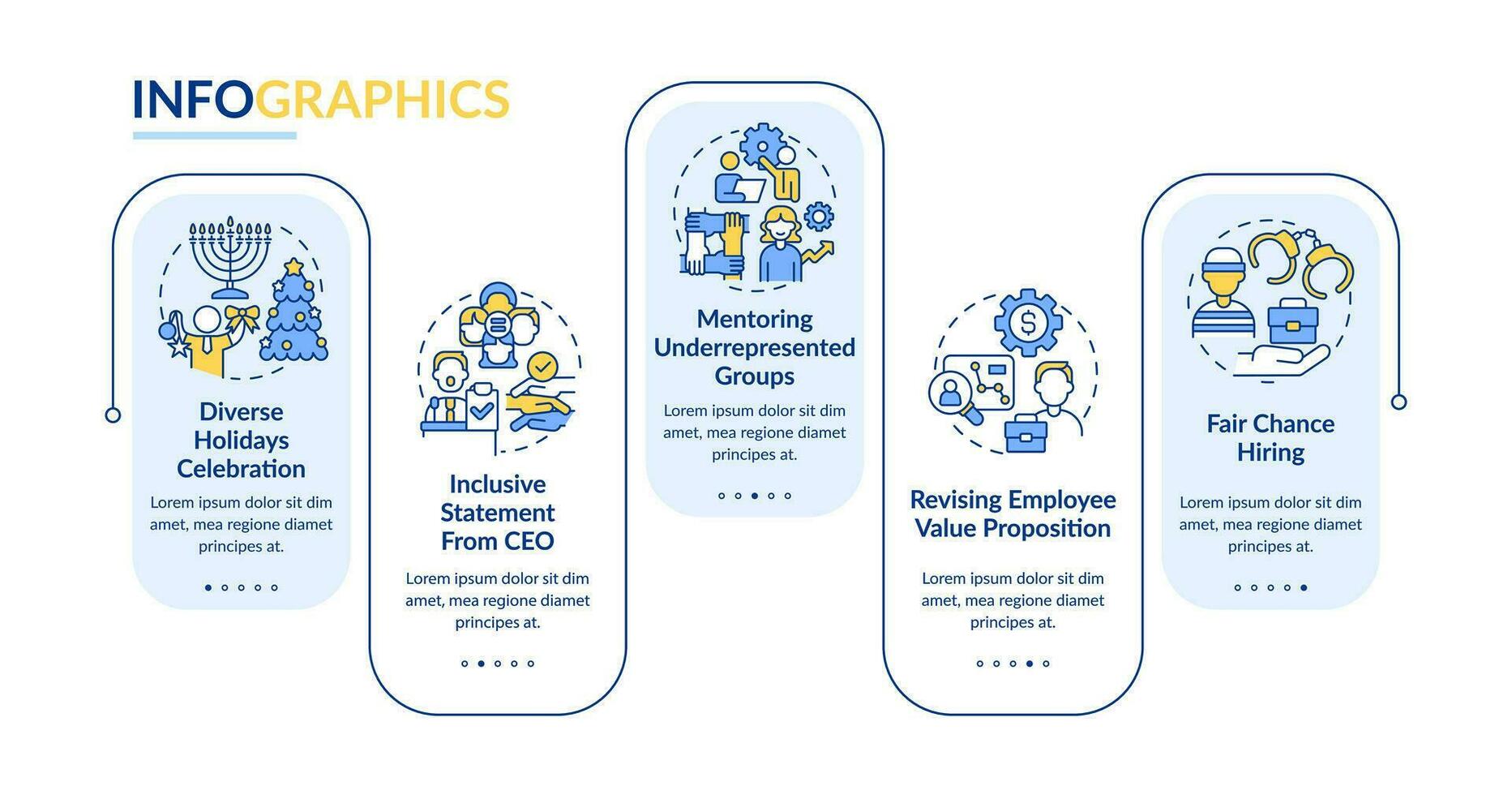 INFOGRAPHICS

Diverse Holidays Celebration

Lorem ipsum dolor sit dim amet, mea regione diamet principes at.

Inclusive Statement From CEO

Lorem ipsum dolor sit dim amet, mea regione diamet principes at.

Mentoring Underrepresented Groups

Lorem ipsum dolor sit dim amet, mea regione diamet principes at.

Revising Employee Value Proposition

Lorem ipsum dolor sit dim amet, mea regione diamet principes at.

Fair Chance Hiring

Lorem ipsum dolor sit dim amet, mea regione diamet principes at.