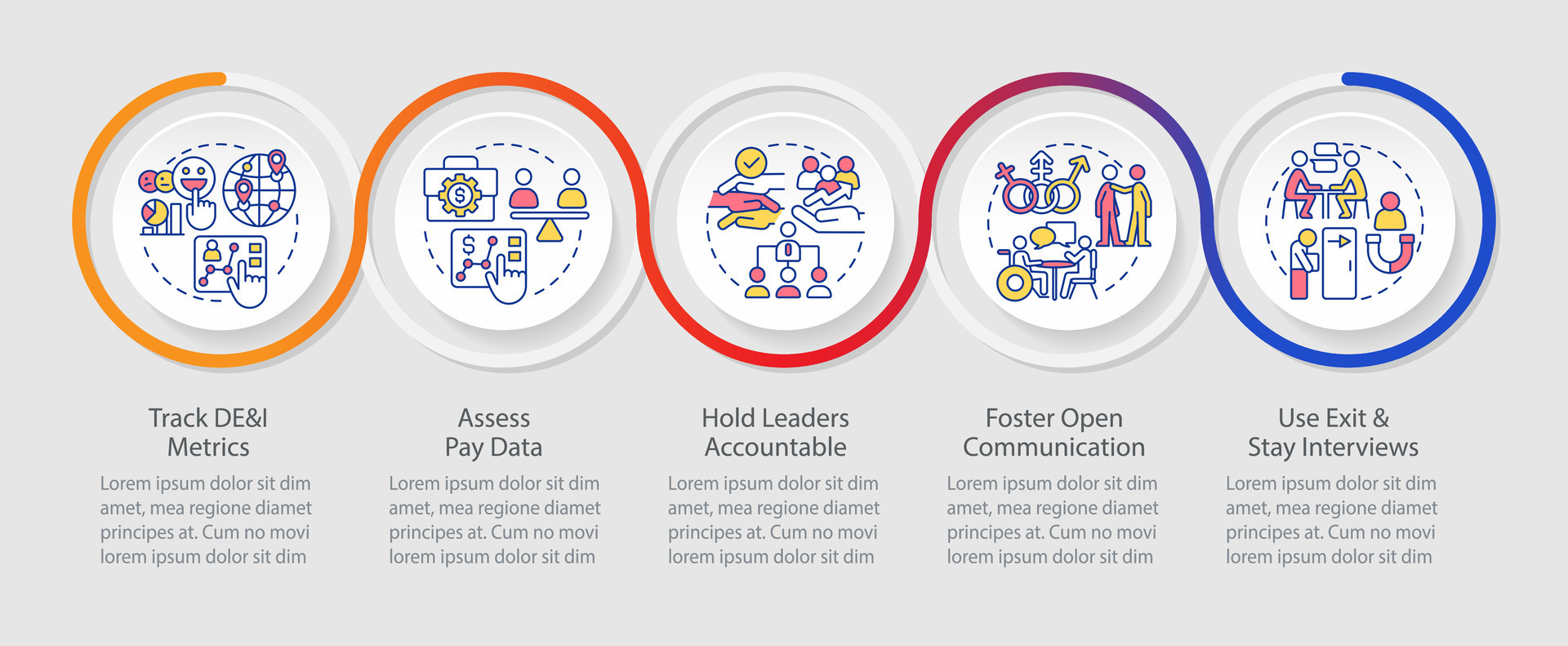 Track DE&I Metrics

Lorem ipsum dolor sit dim amet, mea regione diamet principes at. Cum no movi lorem ipsum dolor sit dim

Assess Pay Data

Lorem ipsum dolor sit dim amet, mea regione diamet principes at. Cum no movi lorem ipsum dolor sit dim

Hold Leaders Accountable

Lorem ipsum dolor sit dim amet, mea regione diamet principes at. Cum no movi lorem ipsum dolor sit dim

Foster Open Communication

Lorem ipsum dolor sit dim amet, mea regione diamet principes at. Cum no movi lorem ipsum dolor sit dim

Use Exit & Stay Interviews

Lorem ipsum dolor sit dim amet, mea regione diamet principes at. Cum no movi lorem ipsum dolor sit dim