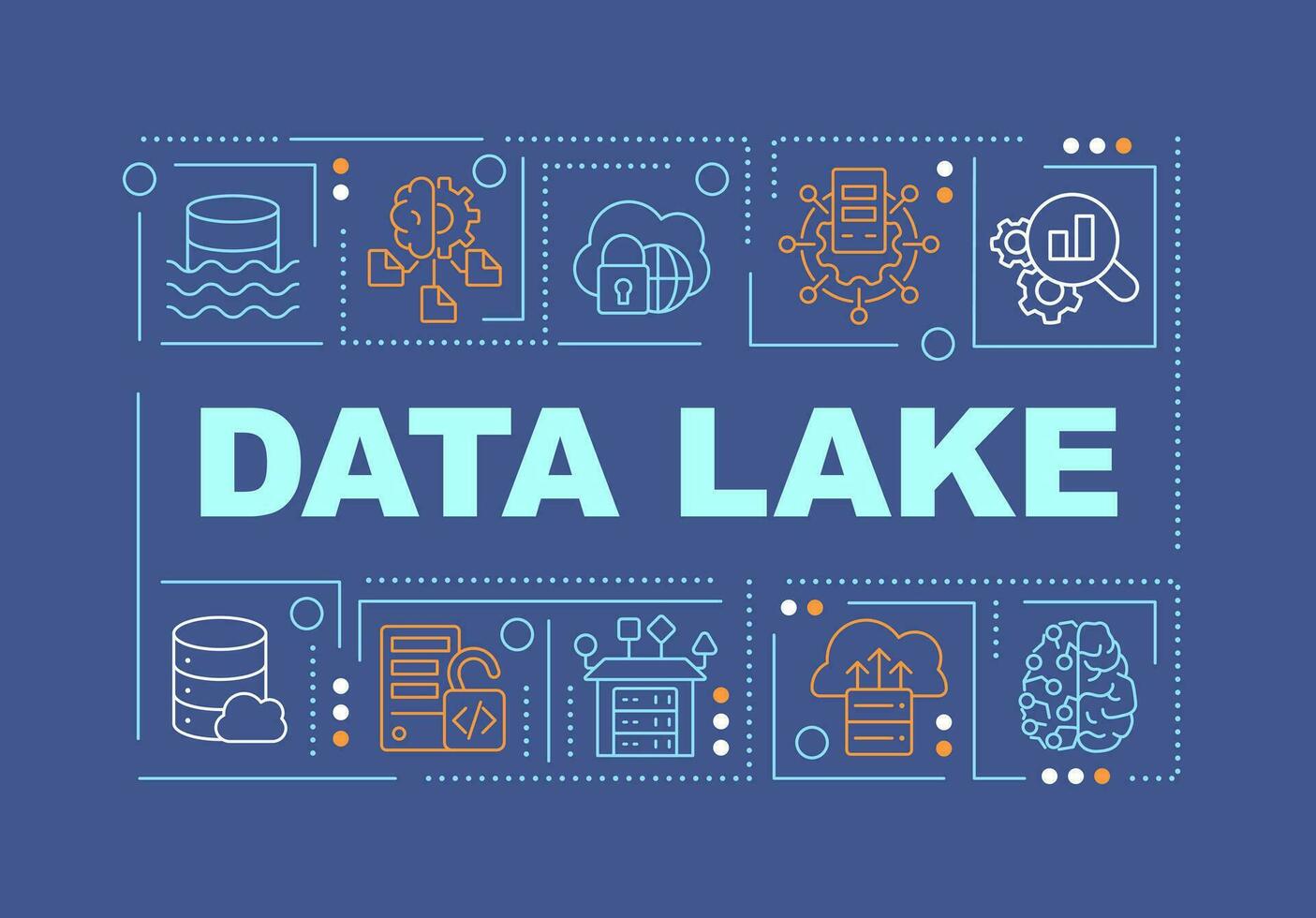 DATA LAKE