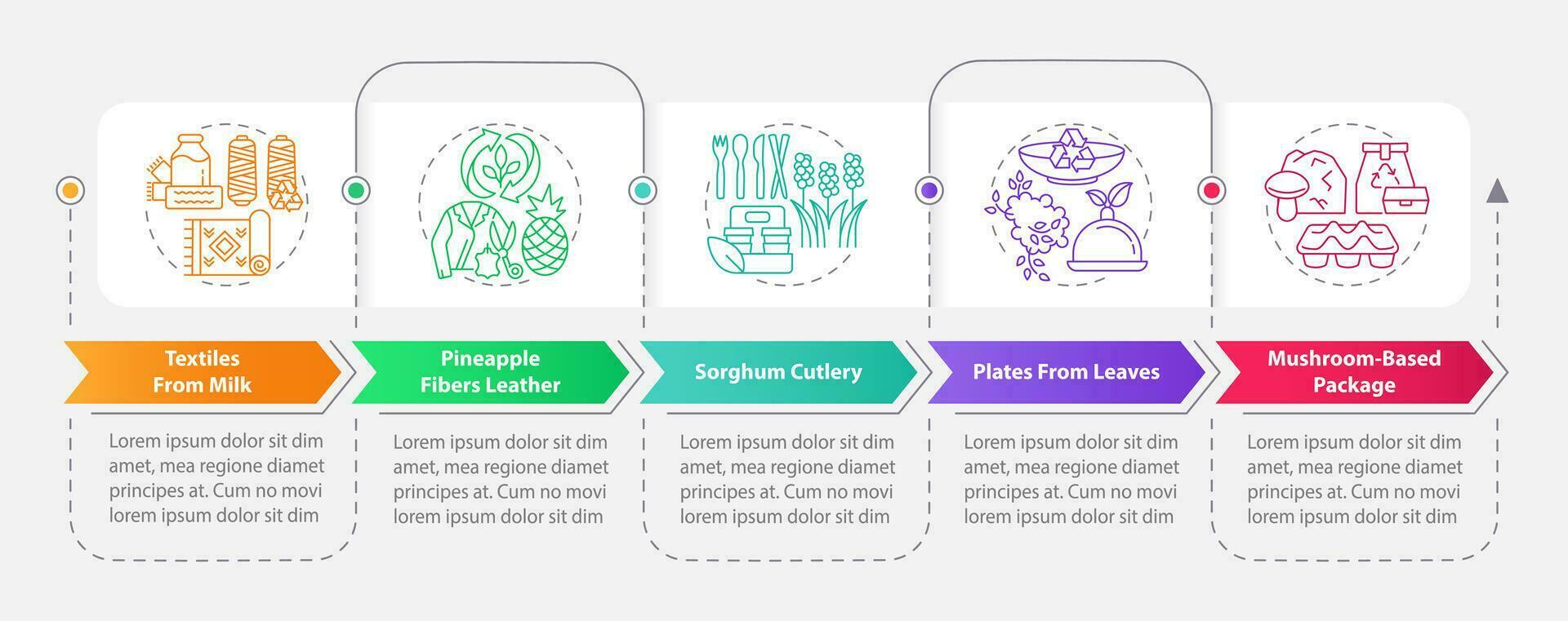 Textiles From Milk

Lorem ipsum dolor sit dim amet, mea regione diamet principes at. Cum no movi lorem ipsum dolor sit dim

Pineapple Fibers Leather

Lorem ipsum dolor sit dim amet, mea regione diamet principes at. Cum no movi lorem ipsum dolor sit dim

Sorghum Cutlery

Lorem ipsum dolor sit dim amet, mea regione diamet principes at. Cum no movi lorem ipsum dolor sit dim

Plates From Leaves

Lorem ipsum dolor sit dim amet, mea regione diamet principes at. Cum no movi lorem ipsum dolor sit dim

Mushroom-Based Package

Lorem ipsum dolor sit dim amet, mea regione diamet principes at. Cum no movi lorem ipsum dolor sit dim