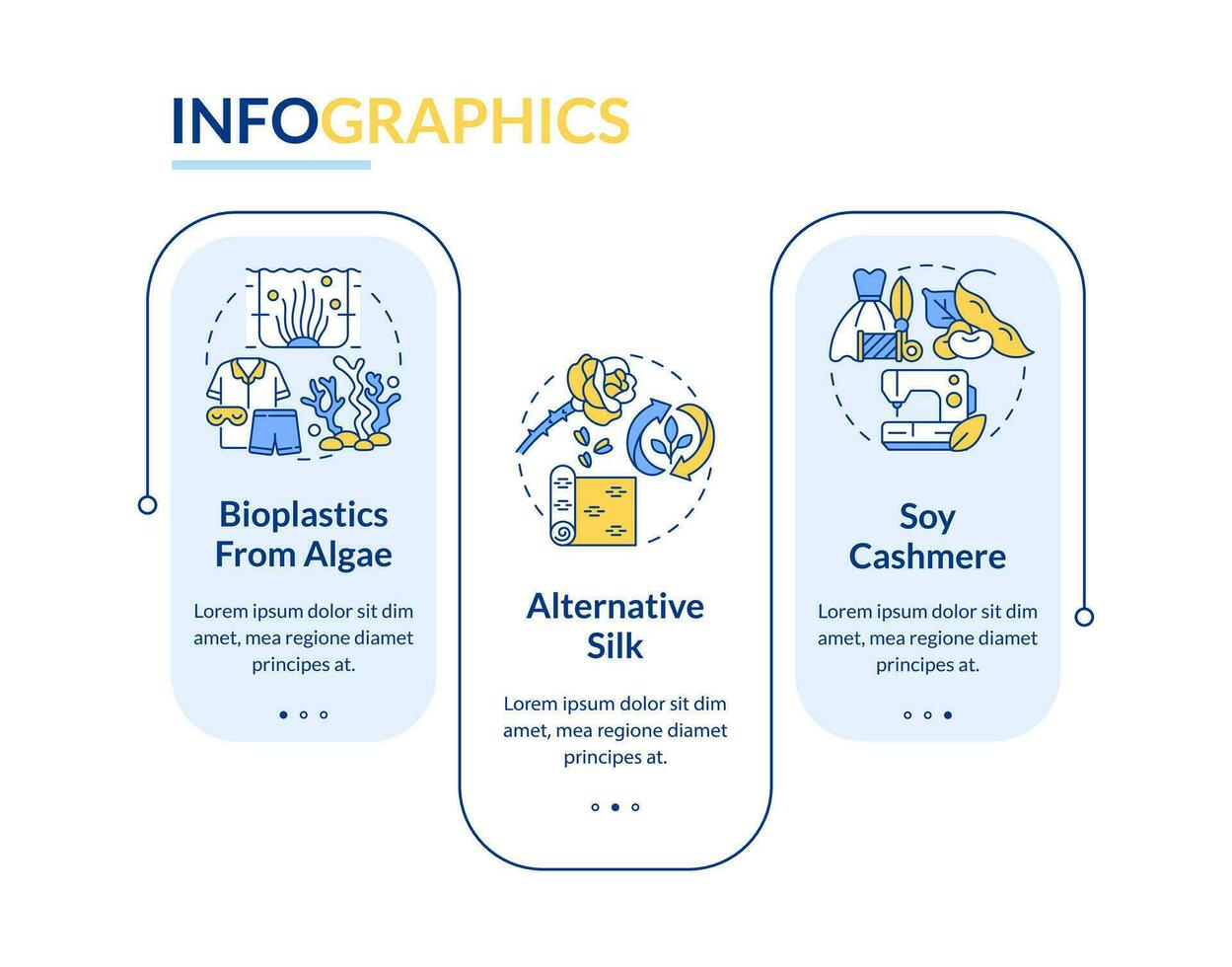 INFOGRAPHICS

Bioplastics From Algae

Lorem ipsum dolor sit dim amet, mea regione diamet principes at.

Alternative Silk

Lorem ipsum dolor sit dim amet, mea regione diamet principes at.

Soy Cashmere

Lorem ipsum dolor sit dim amet, mea regione diamet principes at.