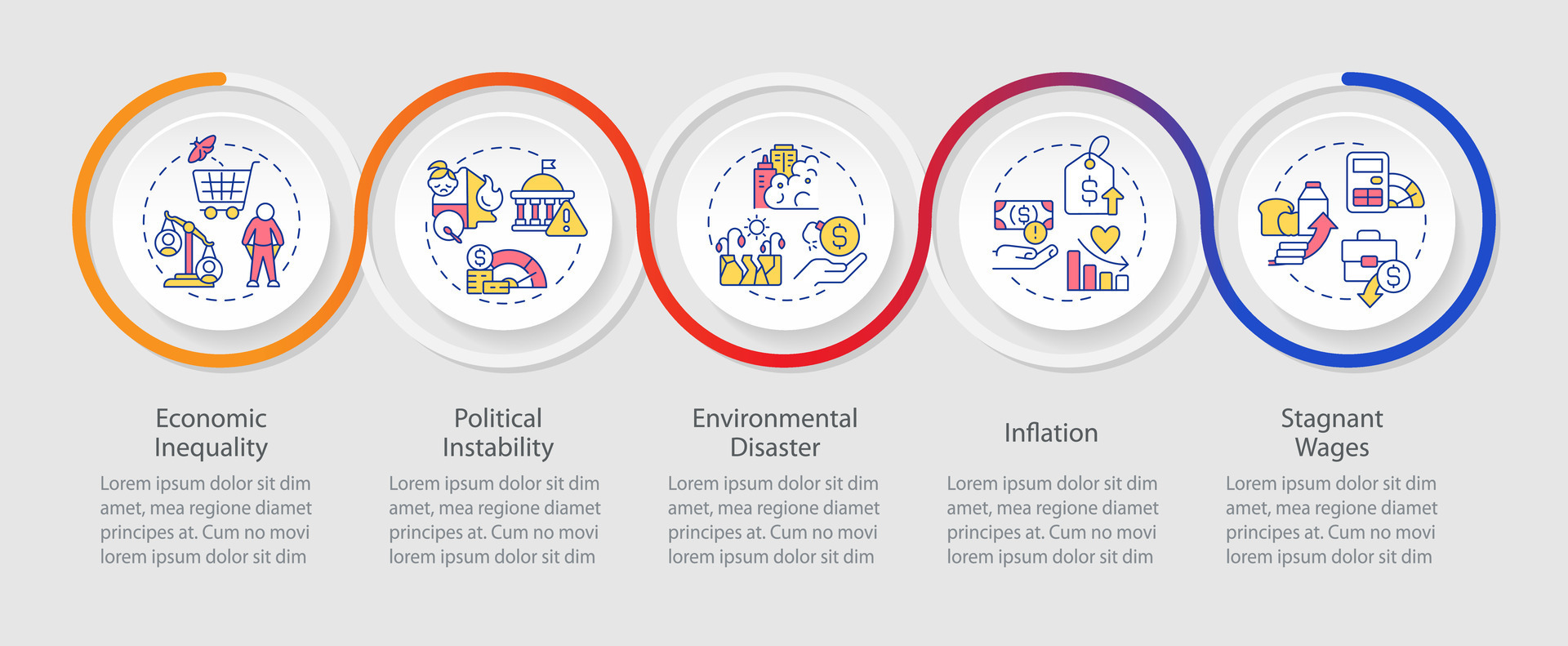 Economic Inequality

Lorem ipsum dolor sit dim amet, mea regione diamet principes at. Cum no movi lorem ipsum dolor sit dim

Political Instability

Lorem ipsum dolor sit dim amet, mea regione diamet principes at. Cum no movi lorem ipsum dolor sit dim

Environmental Disaster

Lorem ipsum dolor sit dim amet, mea regione diamet principes at. Cum no movi lorem ipsum dolor sit dim

Inflation

Lorem ipsum dolor sit dim amet, mea regione diamet principes at. Cum no movi lorem ipsum dolor sit dim

Stagnant Wages

Lorem ipsum dolor sit dim amet, mea regione diamet principes at. Cum no movi lorem ipsum dolor sit dim