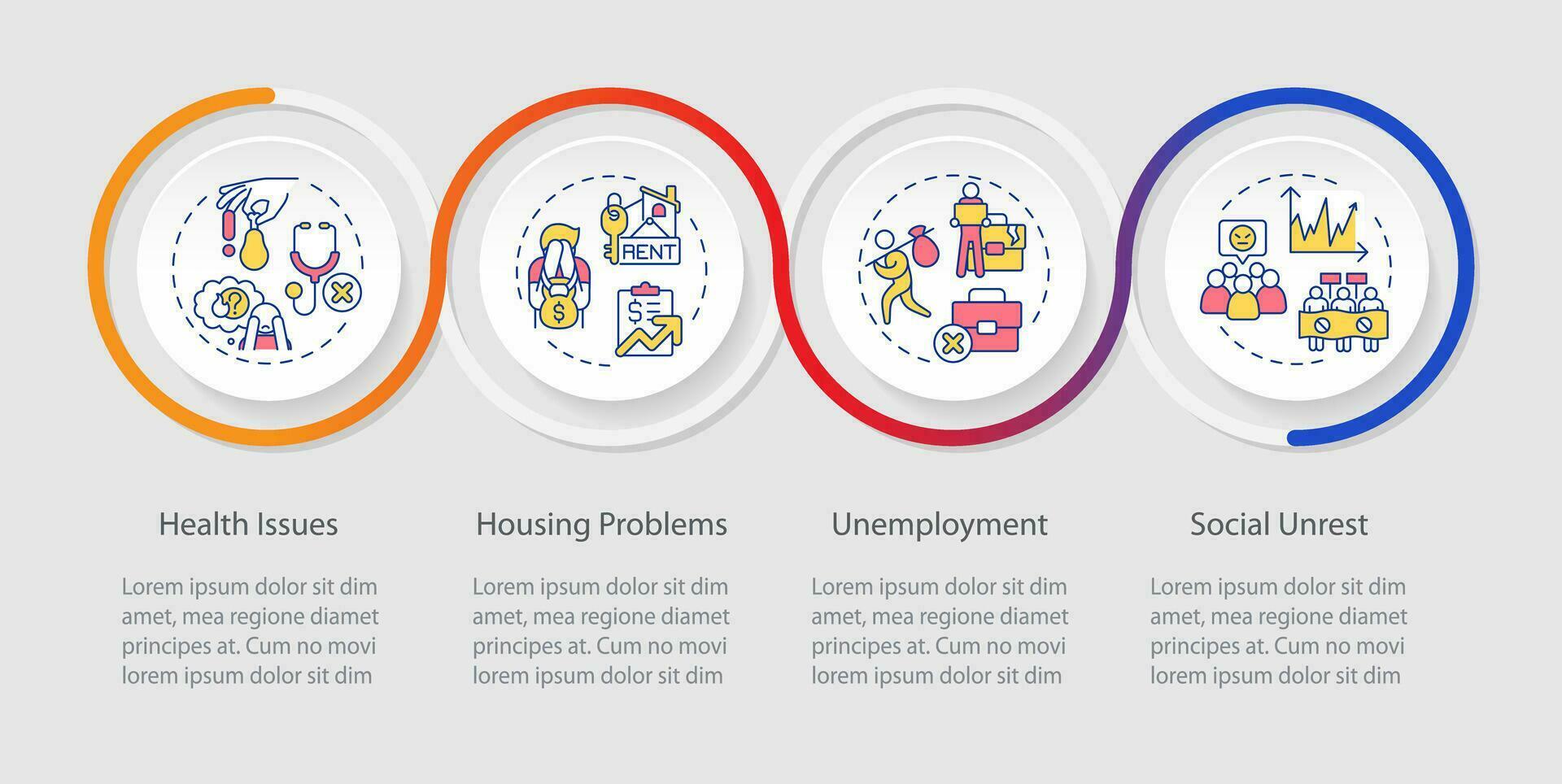 RENT

Health Issues

Lorem ipsum dolor sit dim amet, mea regione diamet principes at. Cum no movi lorem ipsum dolor sit dim

Housing Problems

Lorem ipsum dolor sit dim amet, mea regione diamet principes at. Cum no movi lorem ipsum dolor sit dim

Unemployment

Lorem ipsum dolor sit dim amet, mea regione diamet principes at. Cum no movi lorem ipsum dolor sit dim

Social Unrest

Lorem ipsum dolor sit dim amet, mea regione diamet principes at. Cum no movi lorem ipsum dolor sit dim