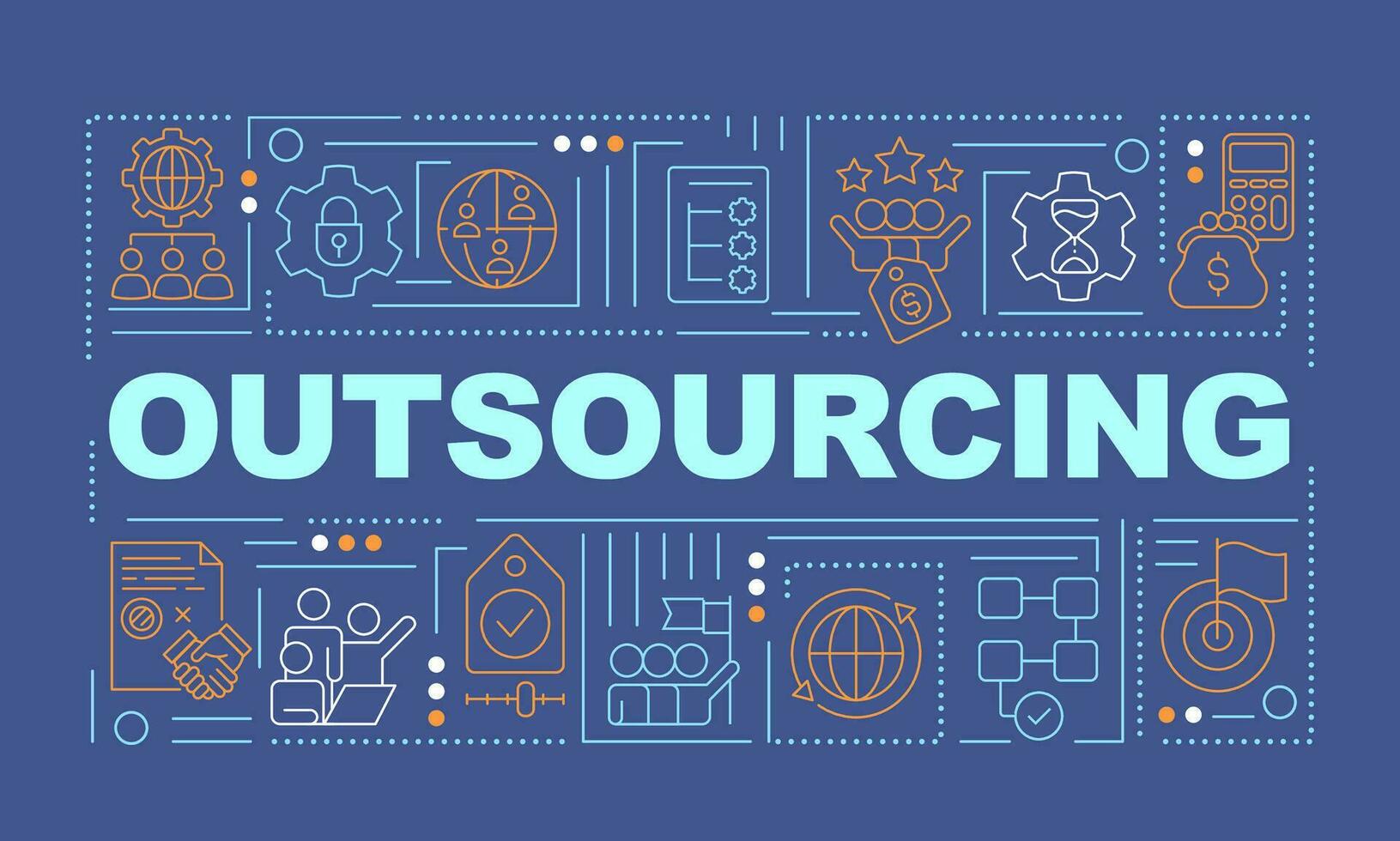 OUTSOURCING