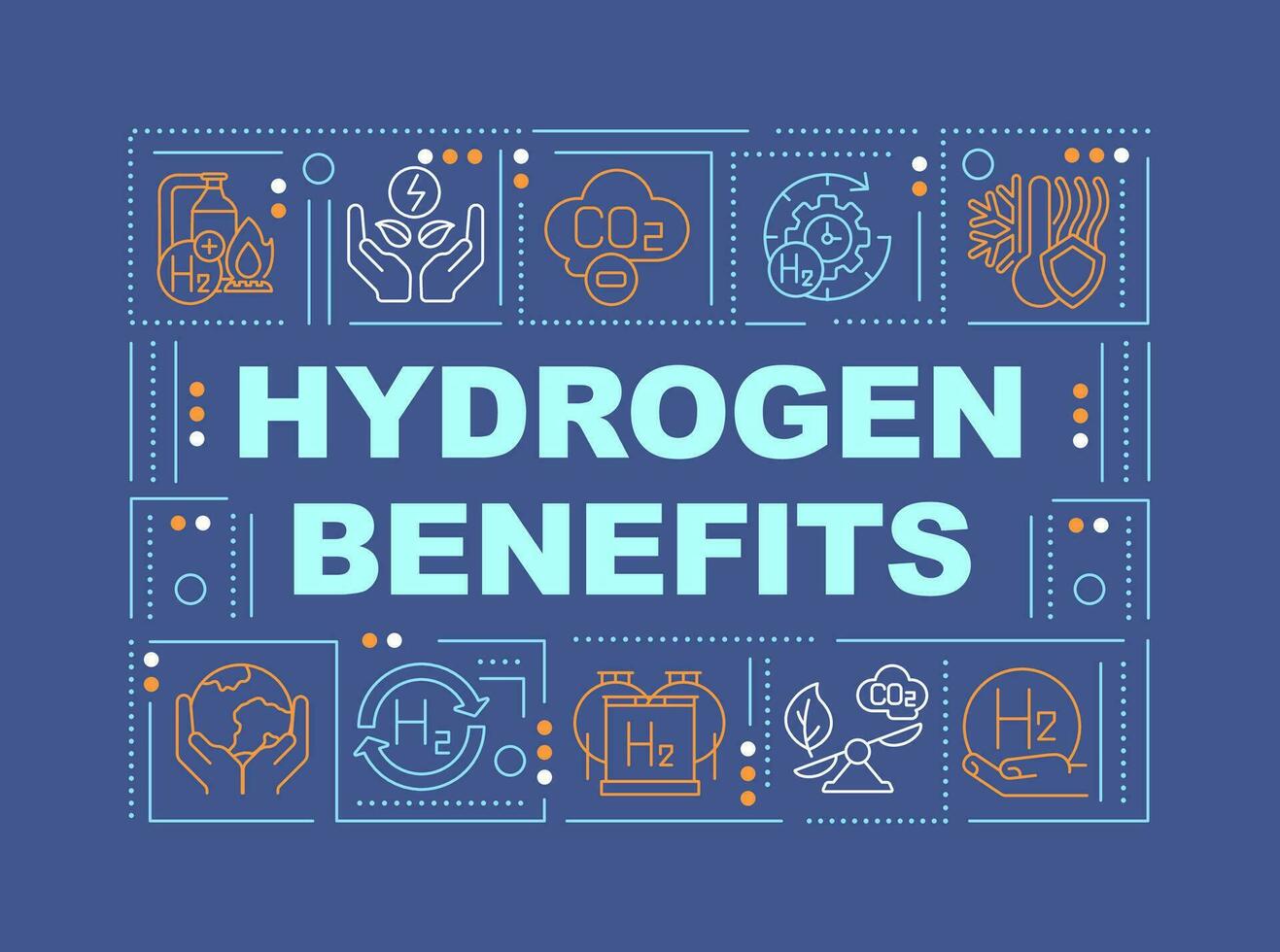 $H_2$ $CO_2$ $H_2$

HYDROGEN BENEFITS

$H_2$ $H_2$ $CO_2$ $H_2$