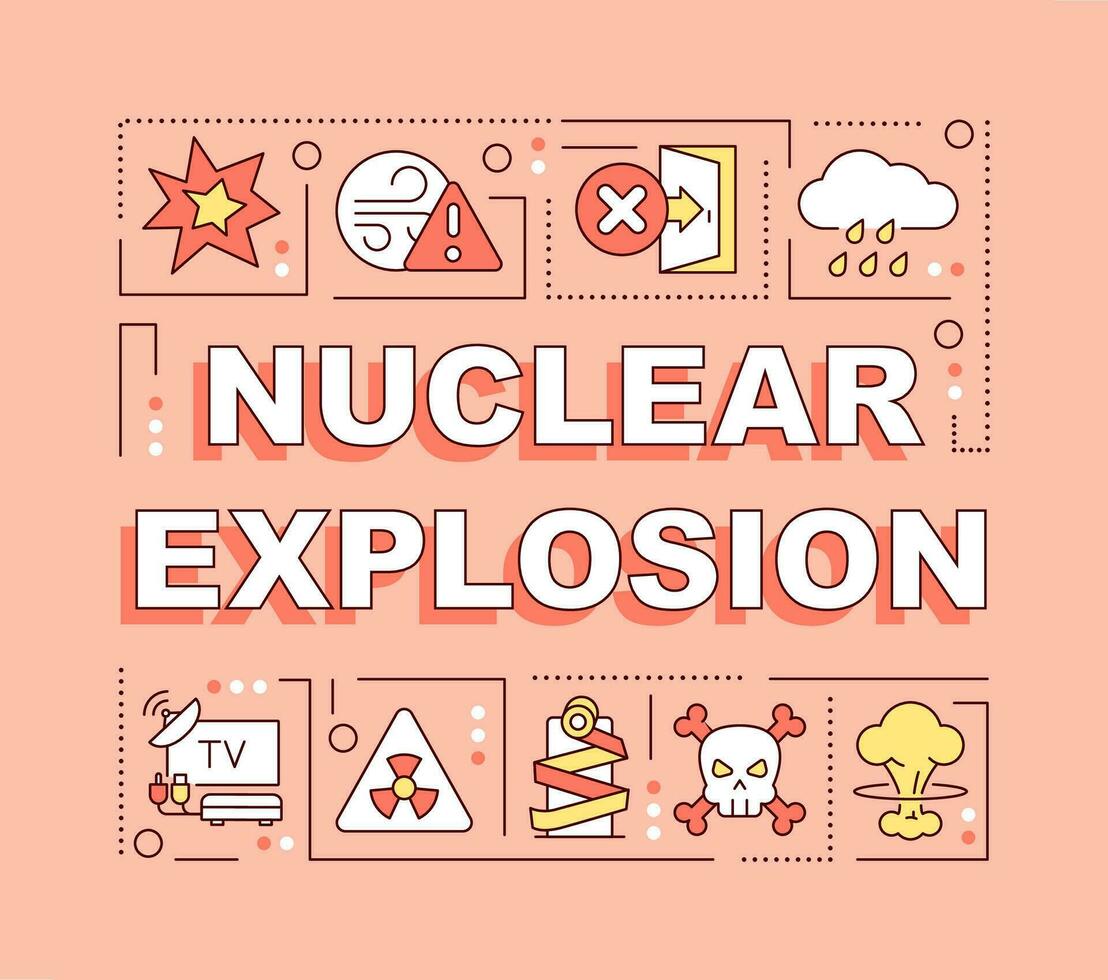 NUCLEAR EXPLOSION

TV