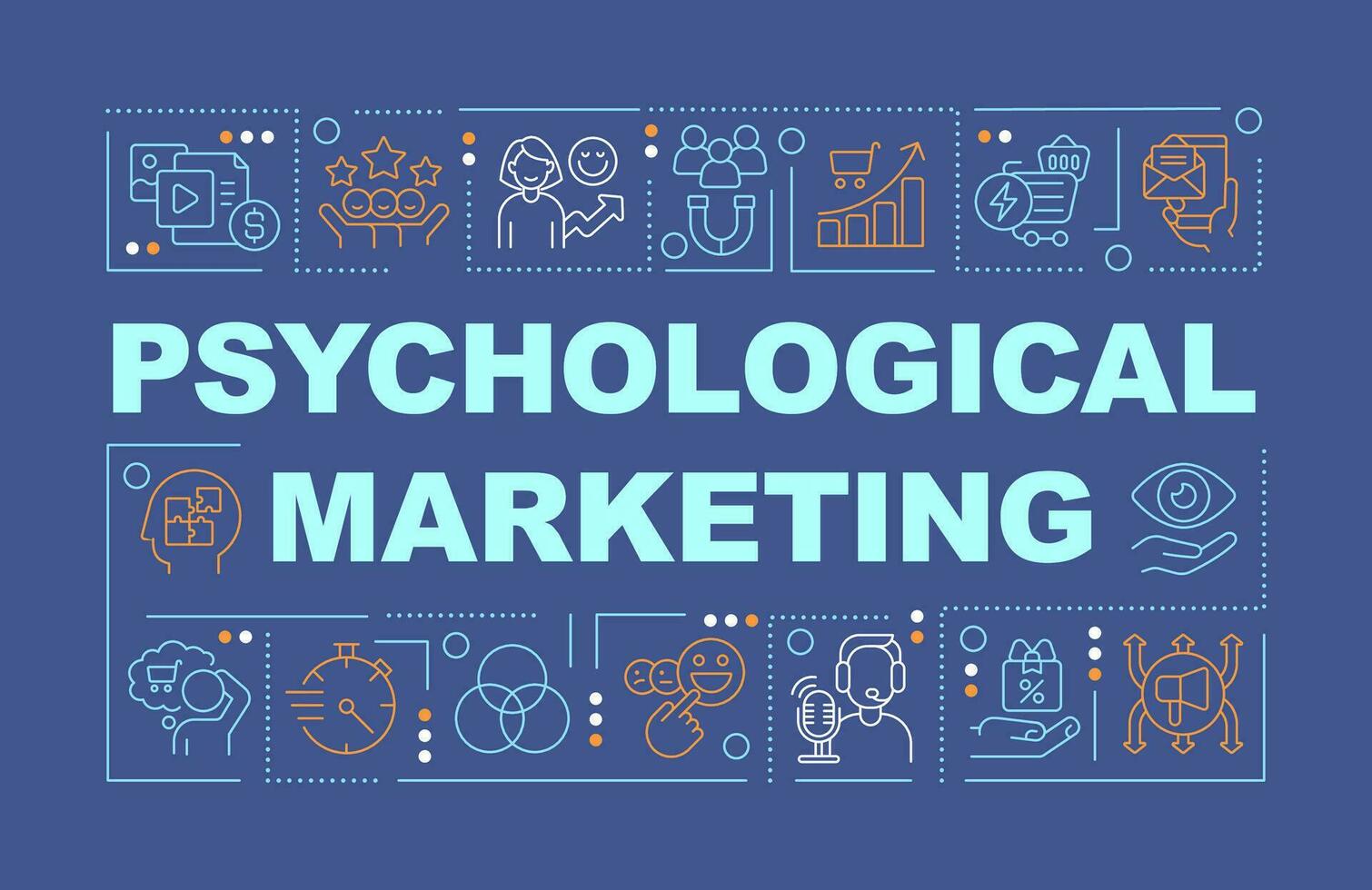 PSYCHOLOGICAL MARKETING