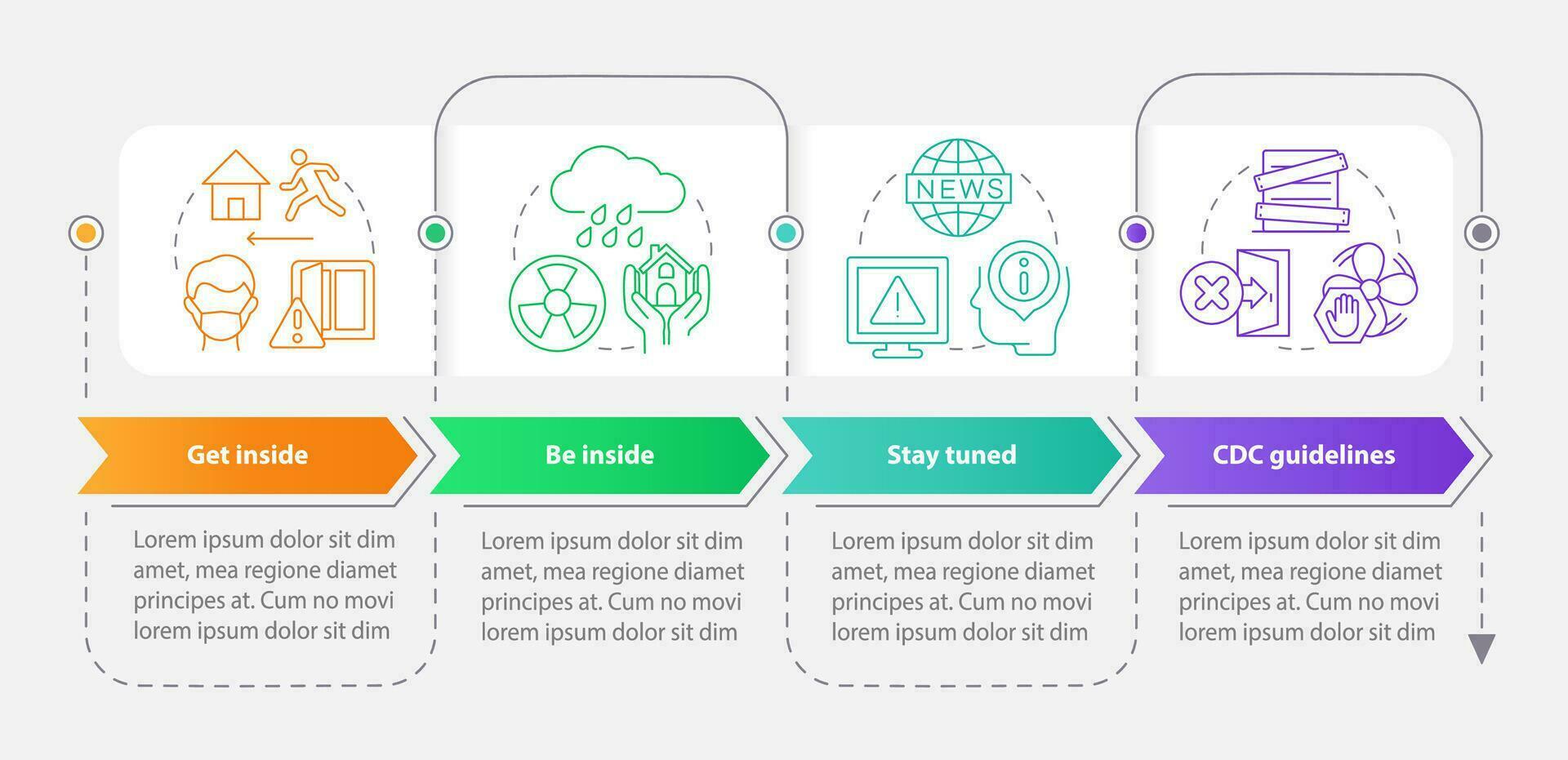 NEWS

Get inside

Lorem ipsum dolor sit dim amet, mea regione diamet principes at. Cum no movi lorem ipsum dolor sit dim

Be inside

Lorem ipsum dolor sit dim amet, mea regione diamet principes at. Cum no movi lorem ipsum dolor sit dim

Stay tuned

Lorem ipsum dolor sit dim amet, mea regione diamet principes at. Cum no movi lorem ipsum dolor sit dim

CDC guidelines

Lorem ipsum dolor sit dim amet, mea regione diamet principes at. Cum no movi lorem ipsum dolor sit dim