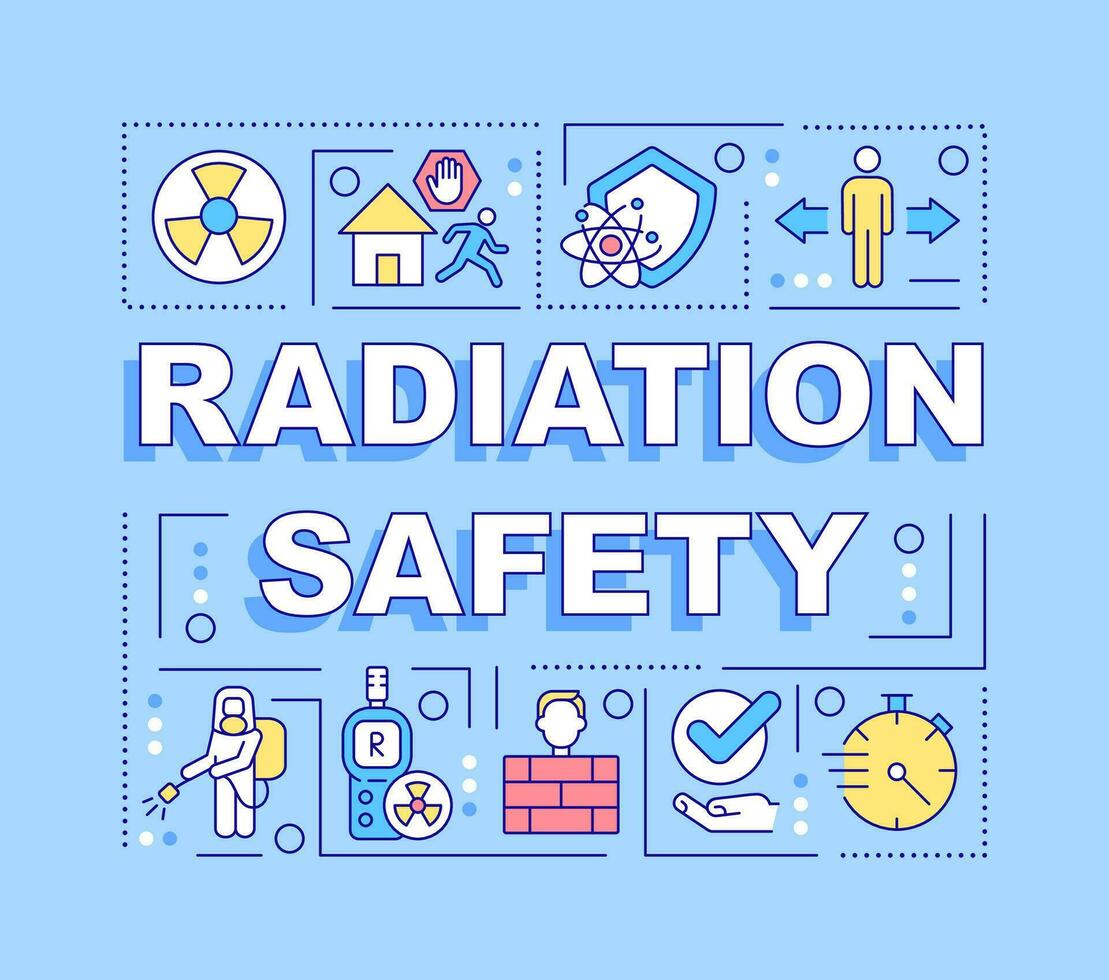 RADIATION SAFETY

R