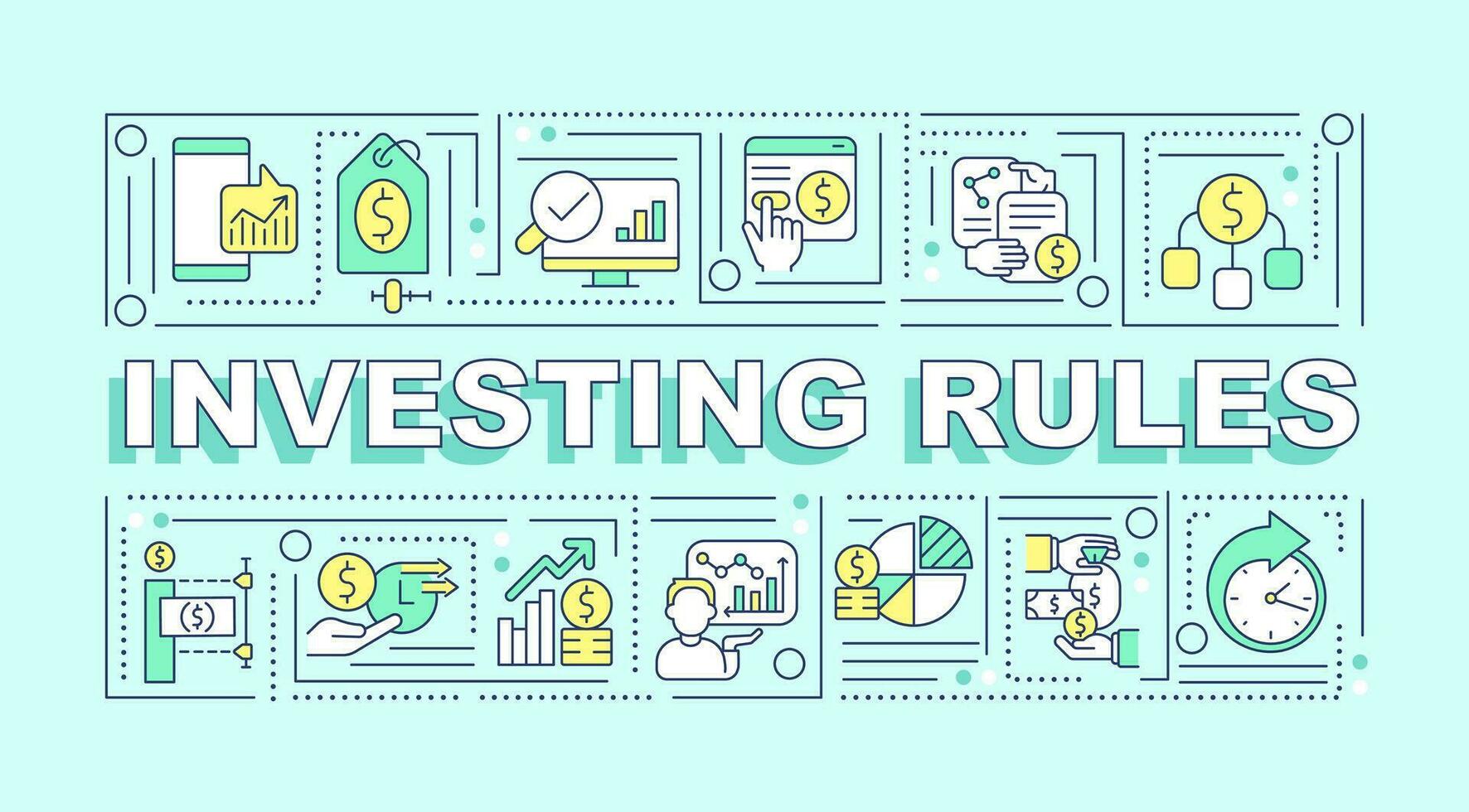 INVESTING RULES