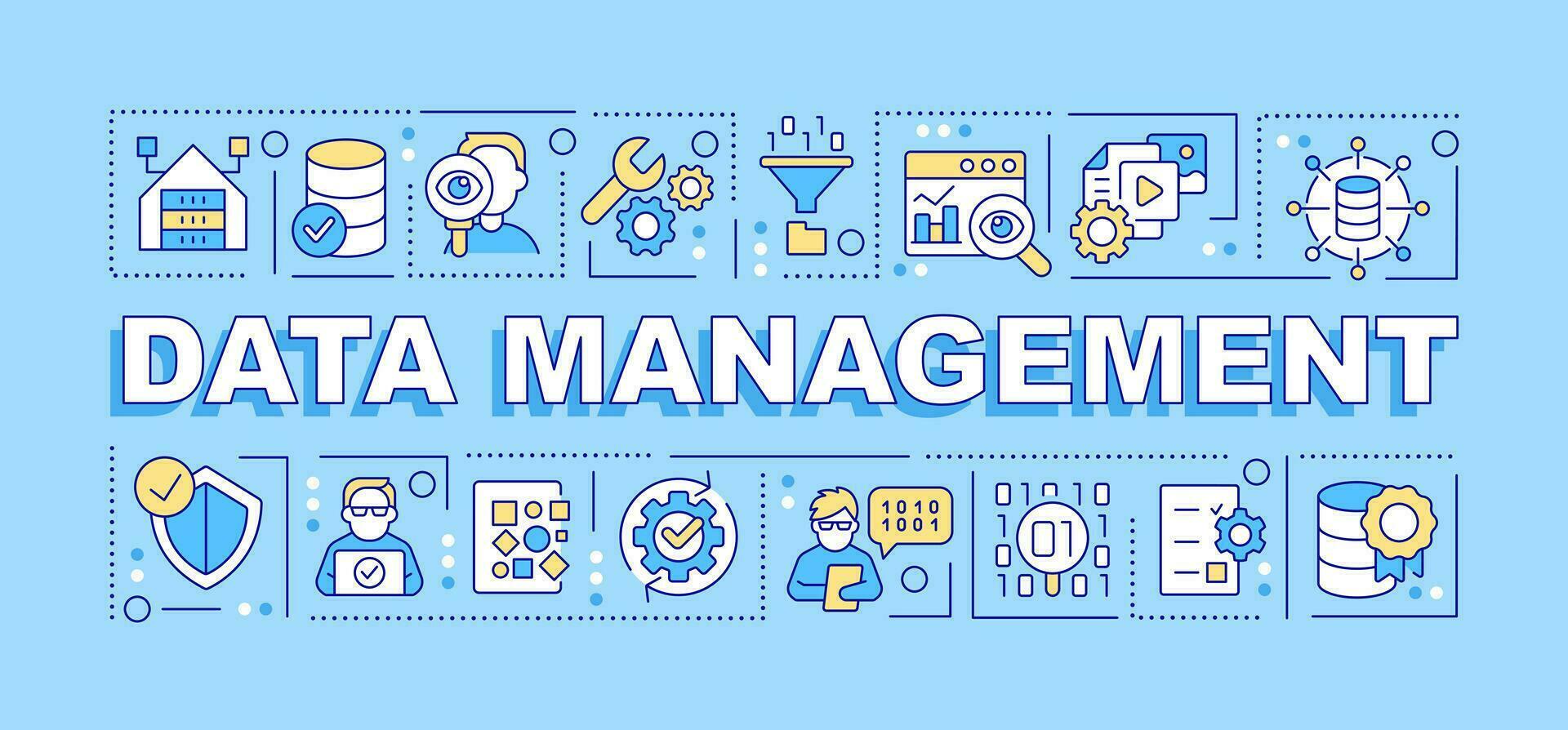 DATA MANAGEMENT

1010
1001

01