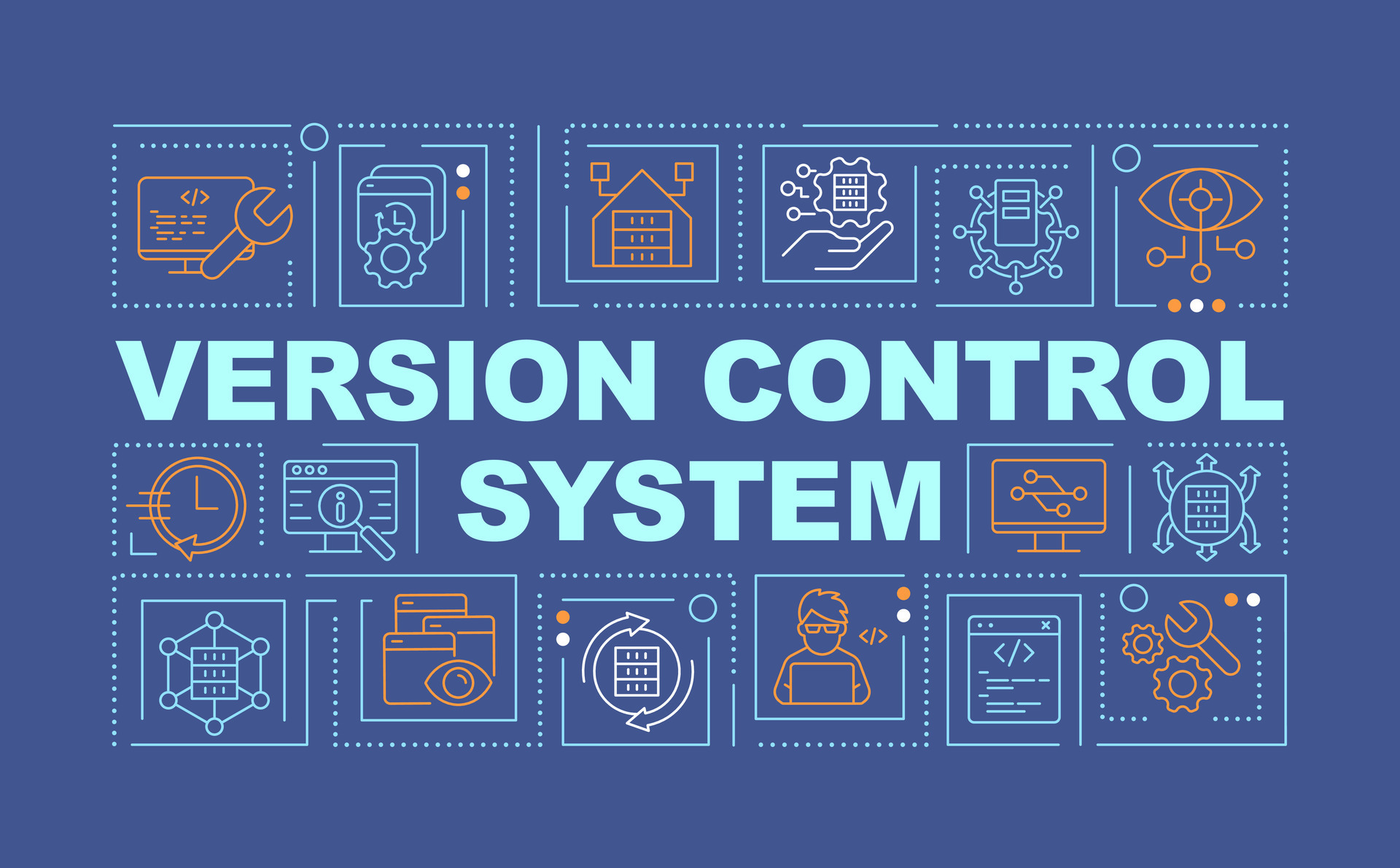 VERSION CONTROL SYSTEM