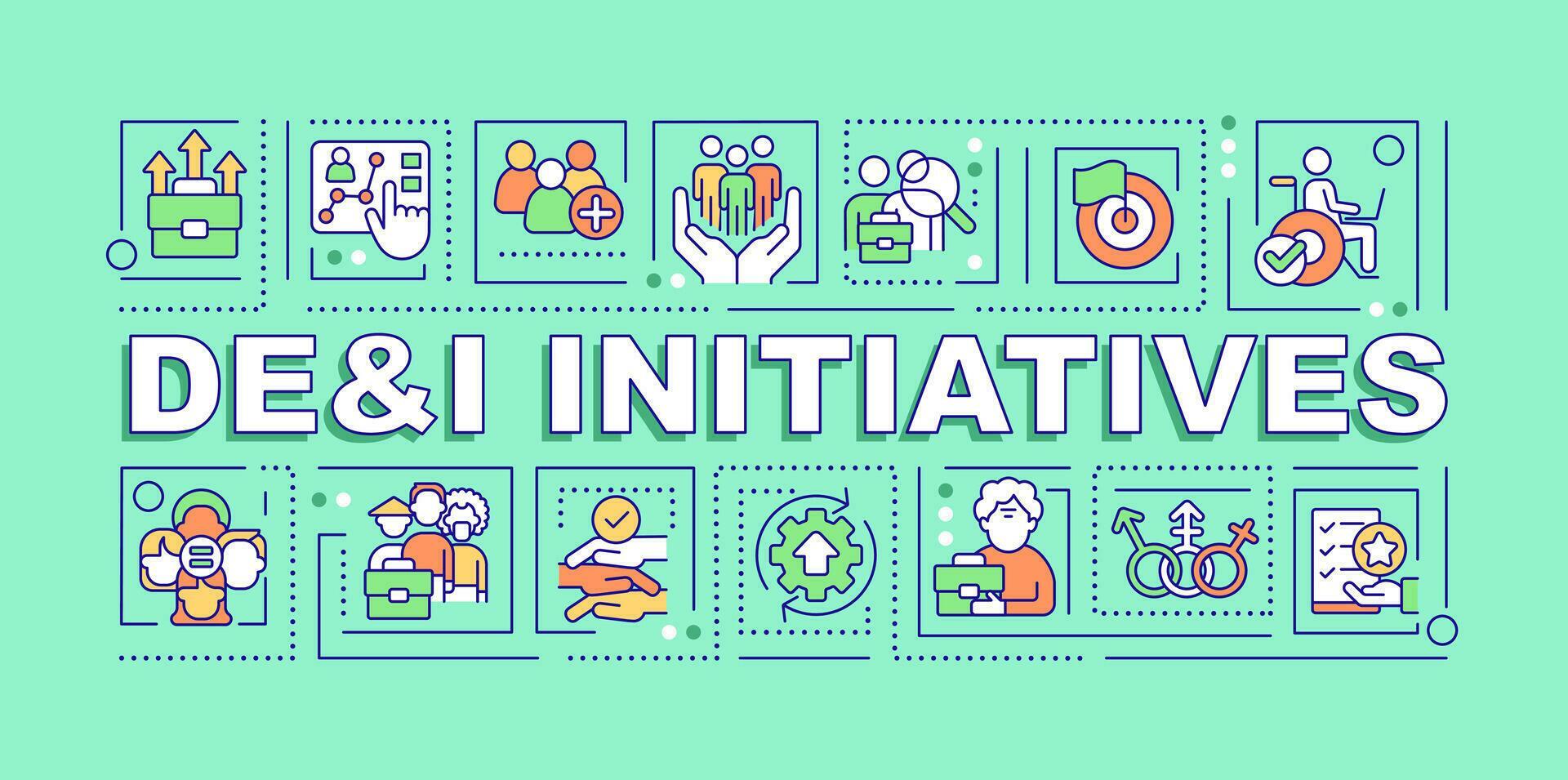 DE&I INITIATIVES