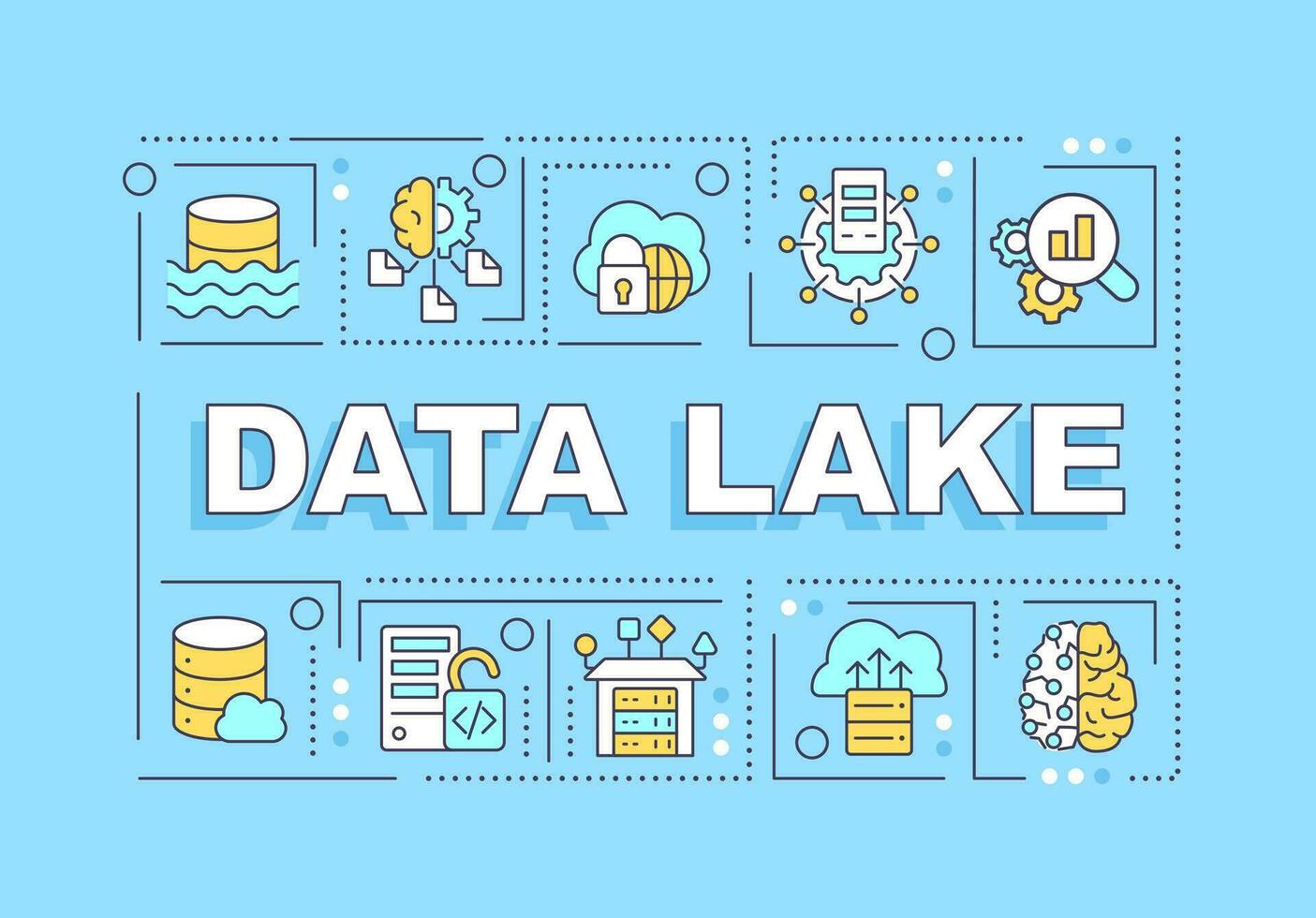 DATA LAKE