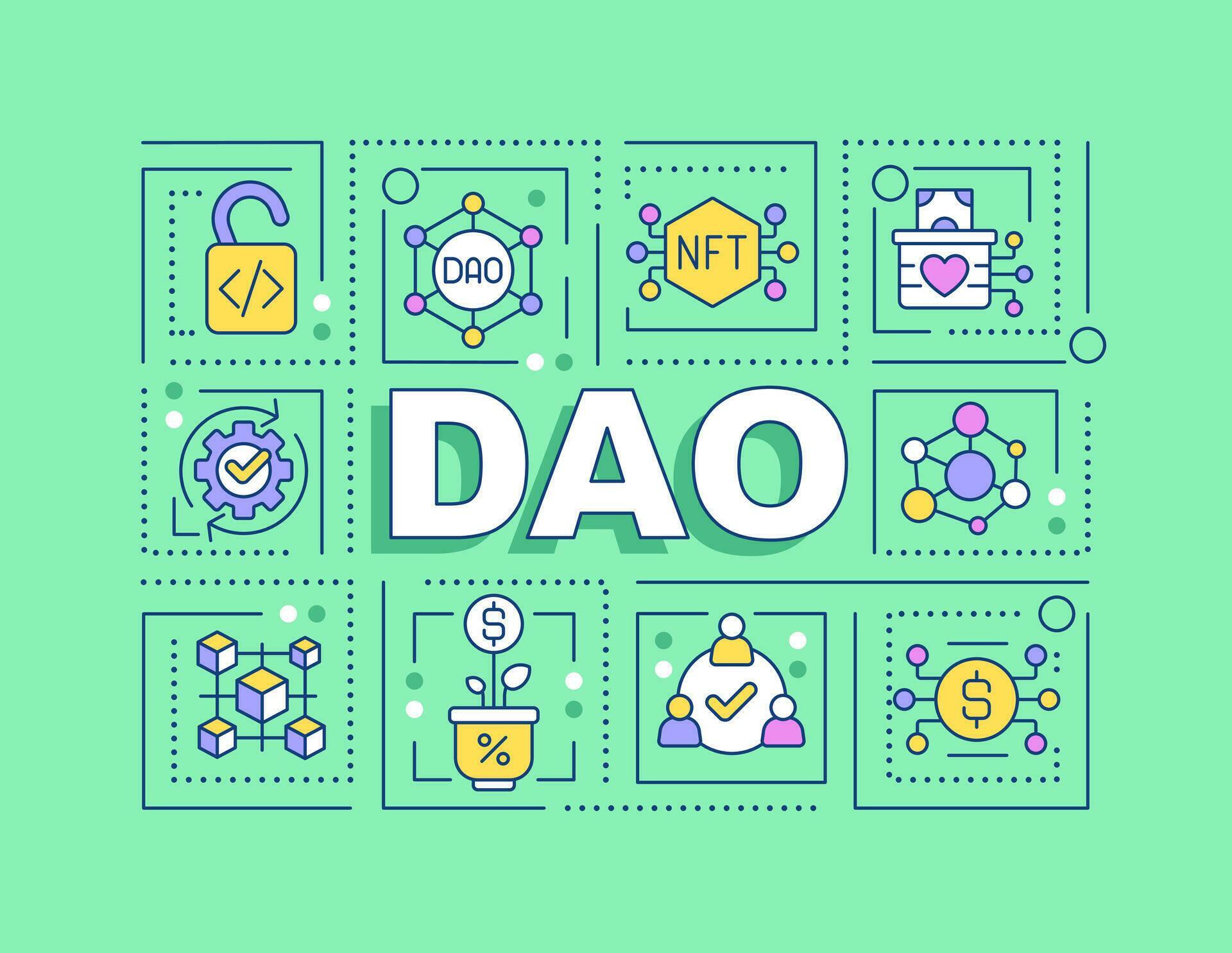 </>

DAO

NFT

DAO

$

%

$