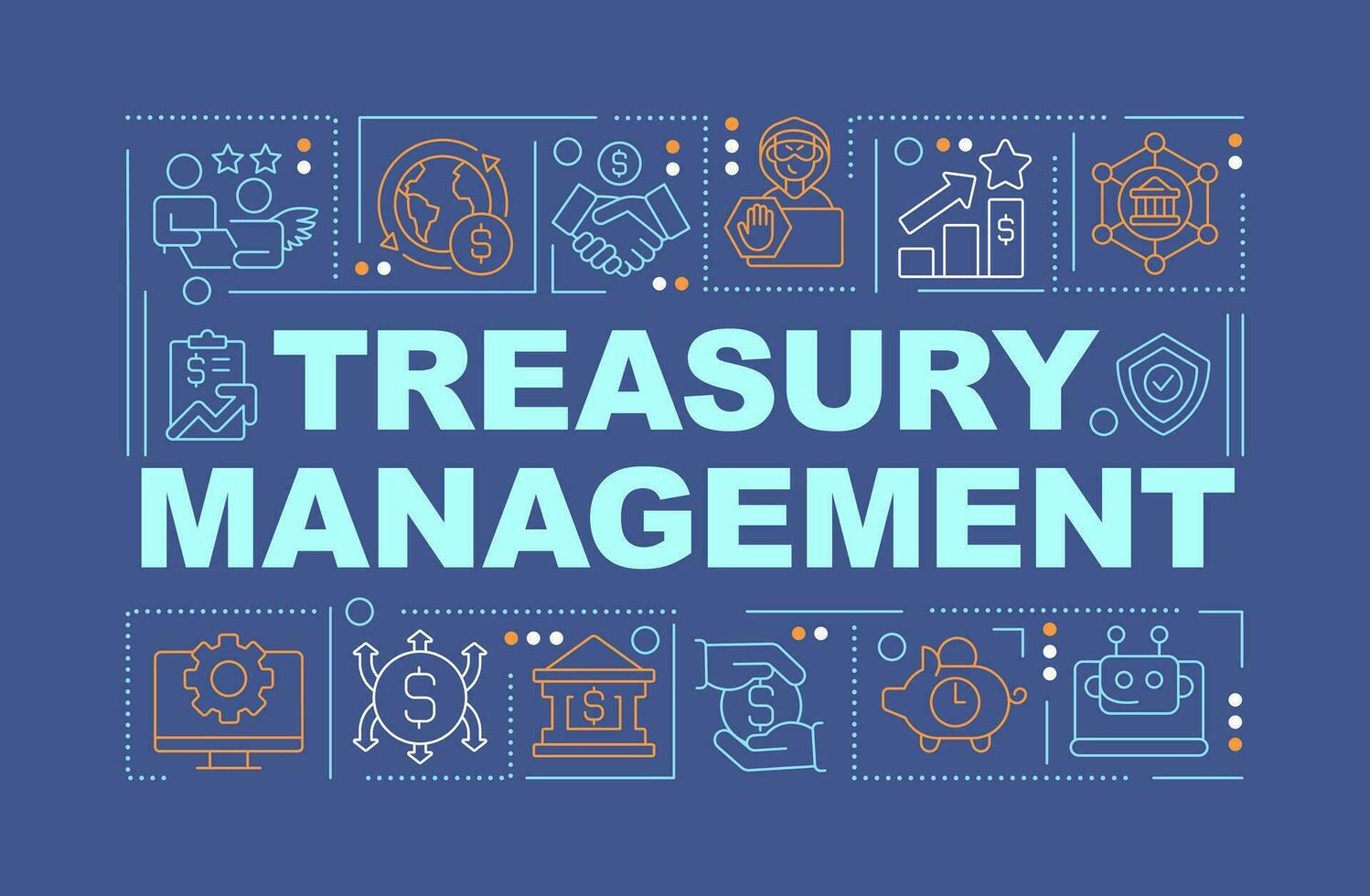 TREASURY MANAGEMENT