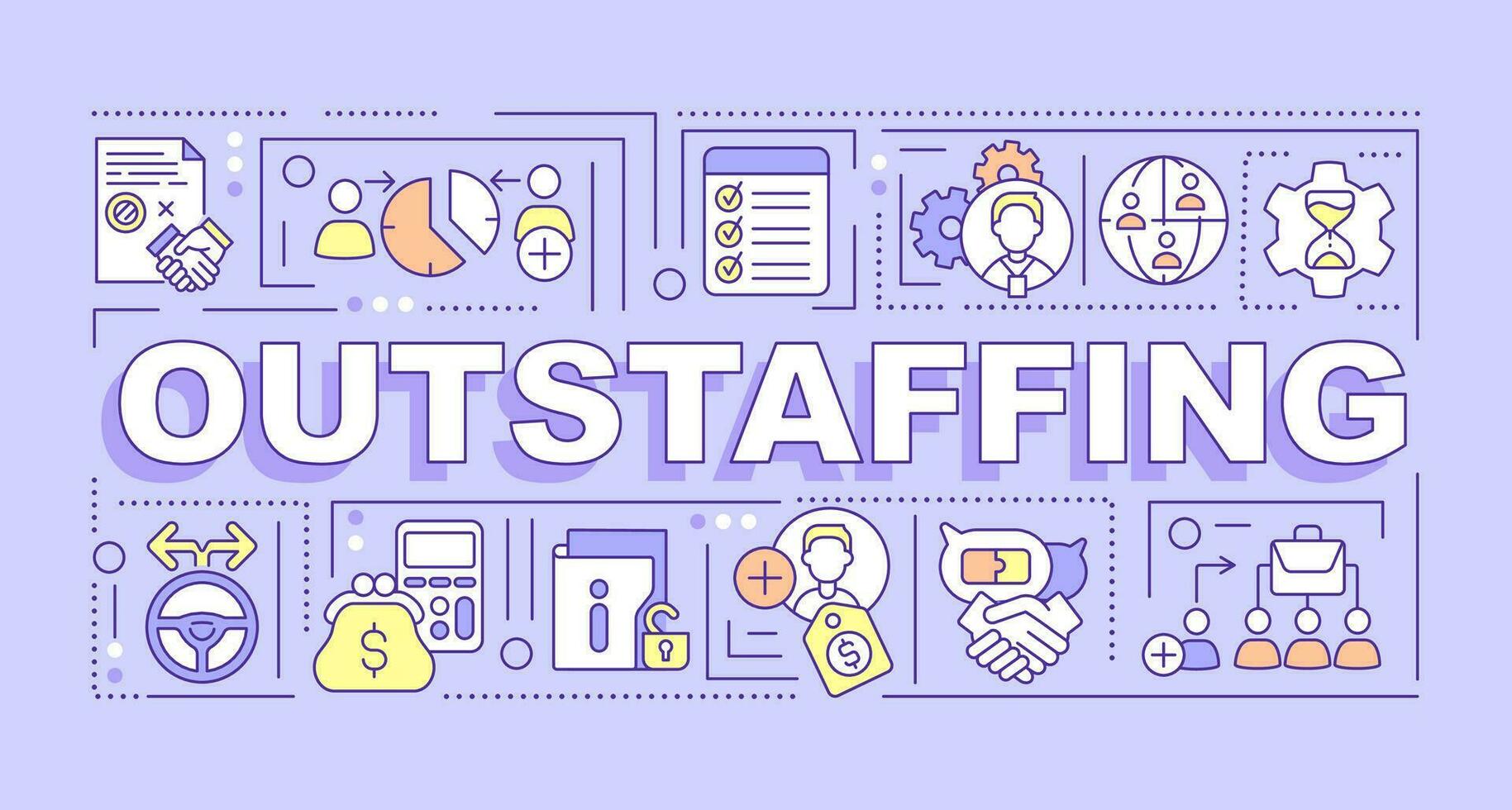 OUTSTAFFING