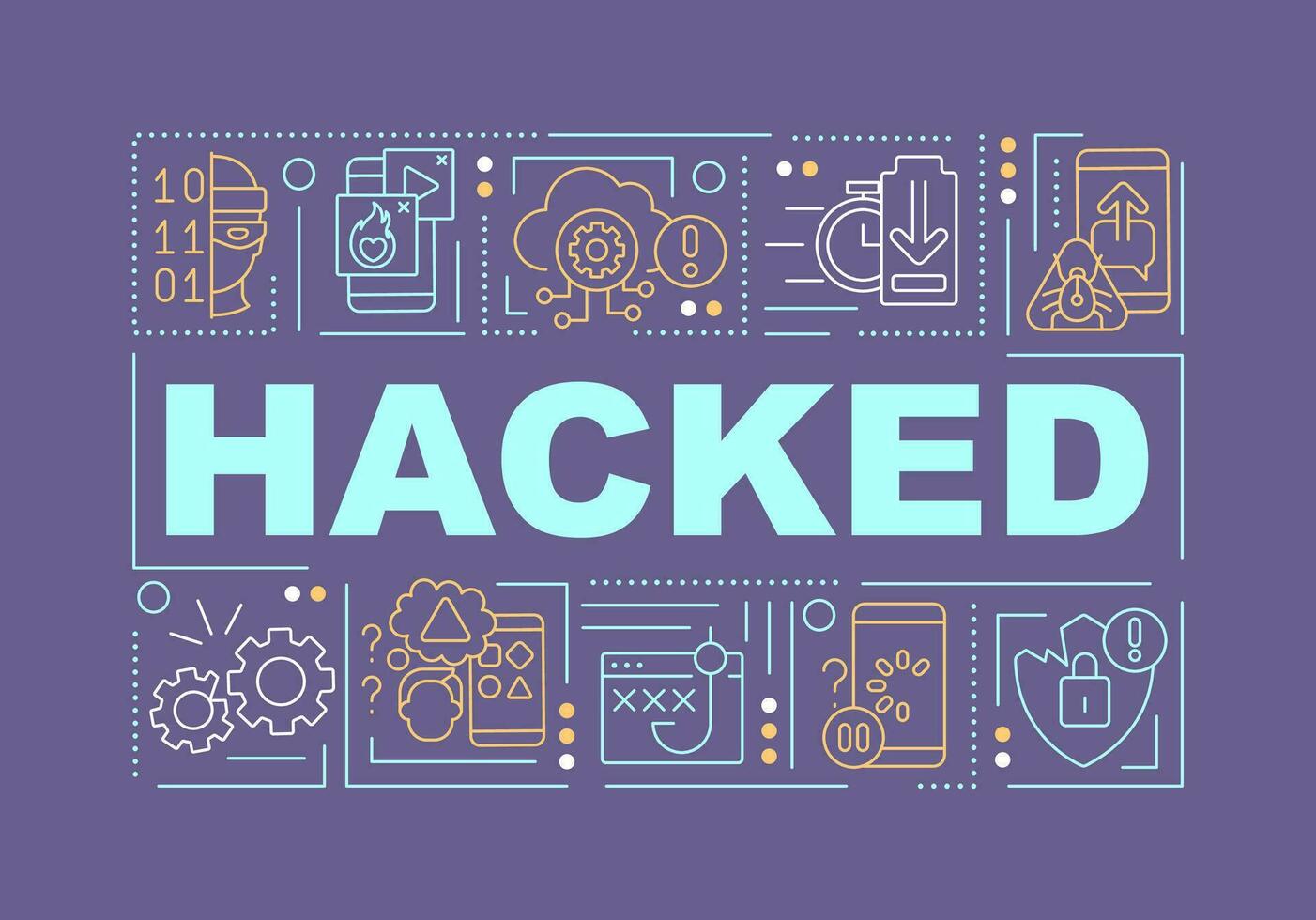 10
11
01

HACKED

xxx