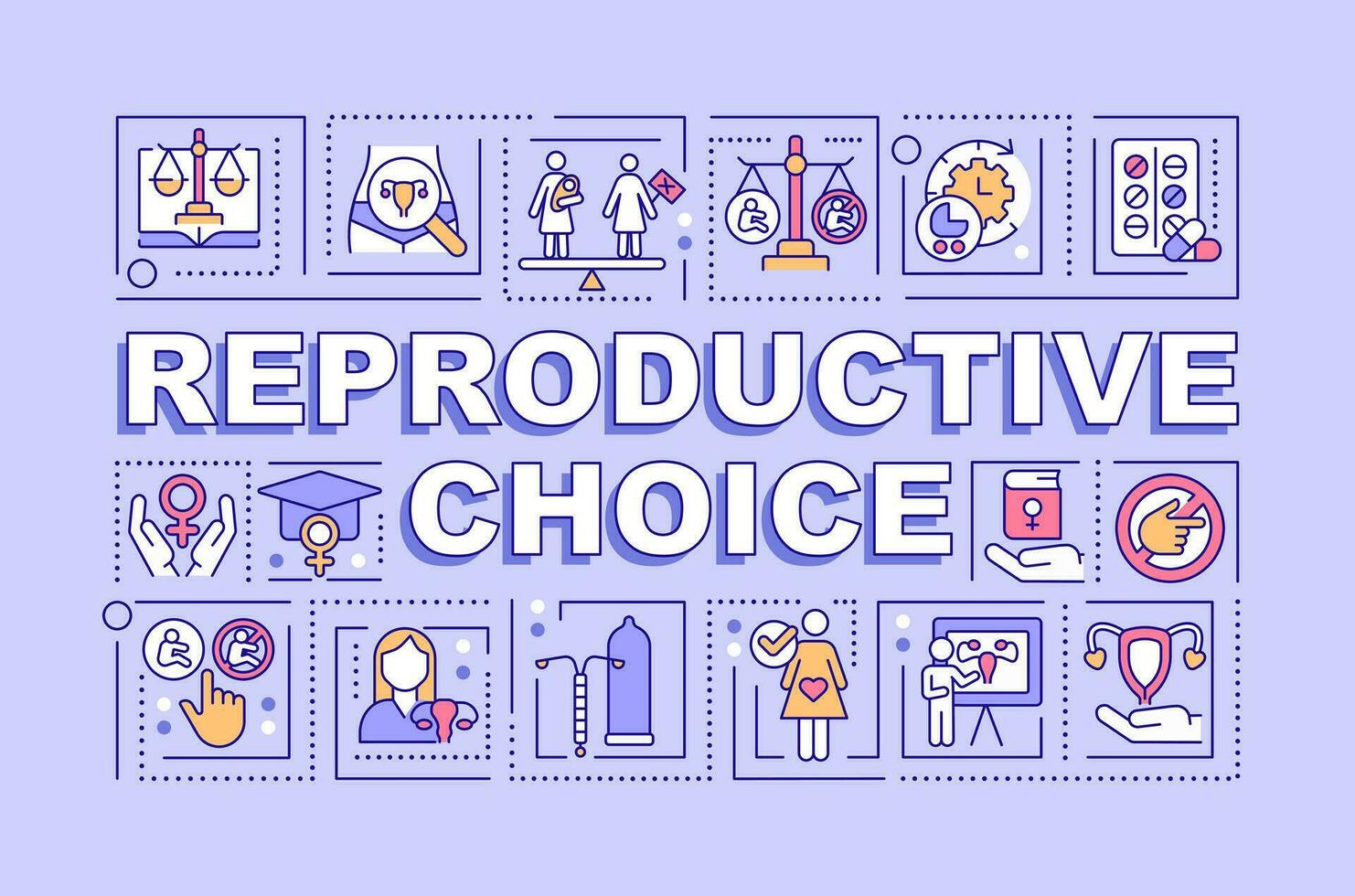 REPRODUCTIVE CHOICE