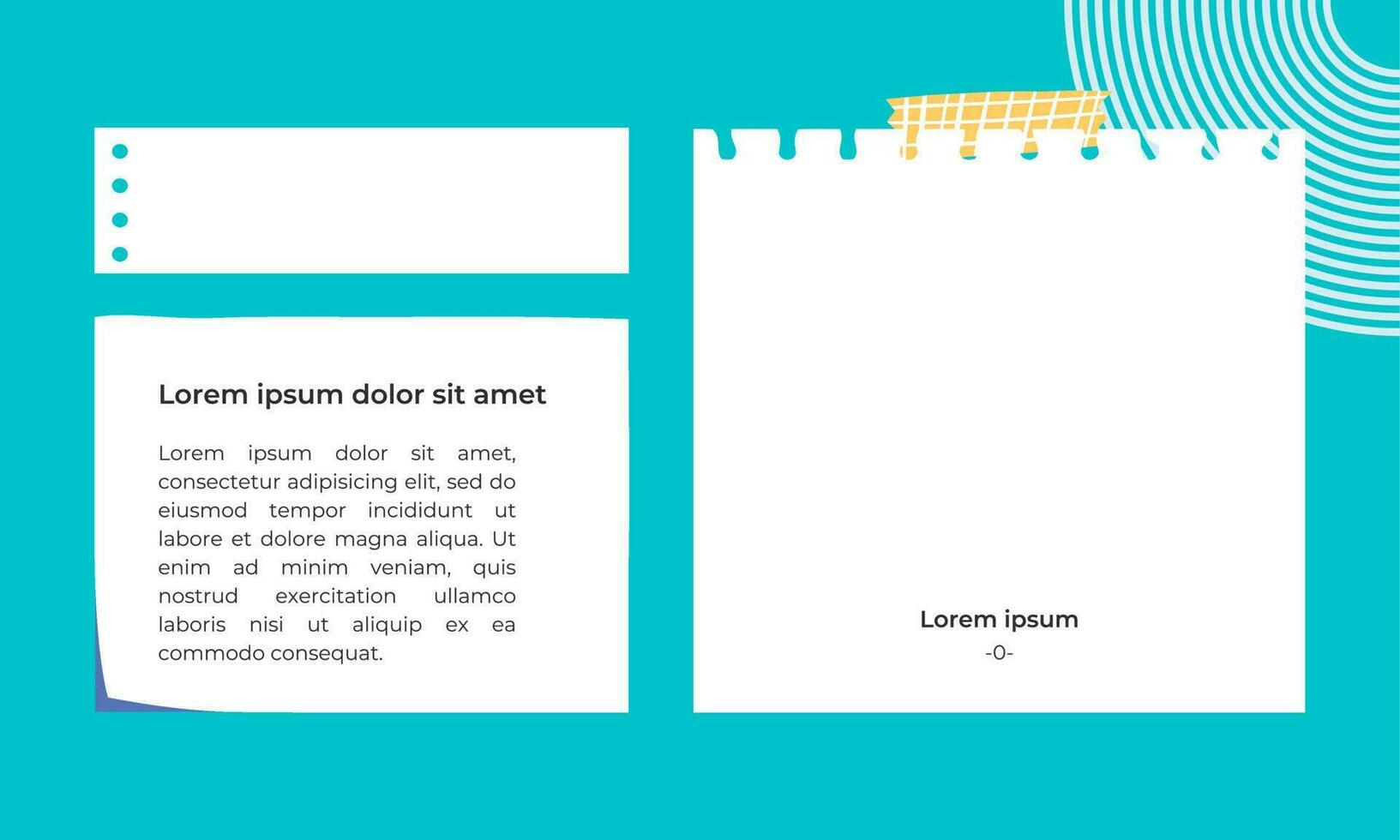 Lorem ipsum dolor sit amet

Lorem ipsum dolor sit amet, consectetur adipisicing elit, sed do eiusmod tempor incididunt ut labore et dolore magna aliqua. Ut enim ad minim veniam, quis nostrud exercitation ullamco laboris nisi ut aliquip ex ea commodo consequat.

Lorem ipsum

-0-