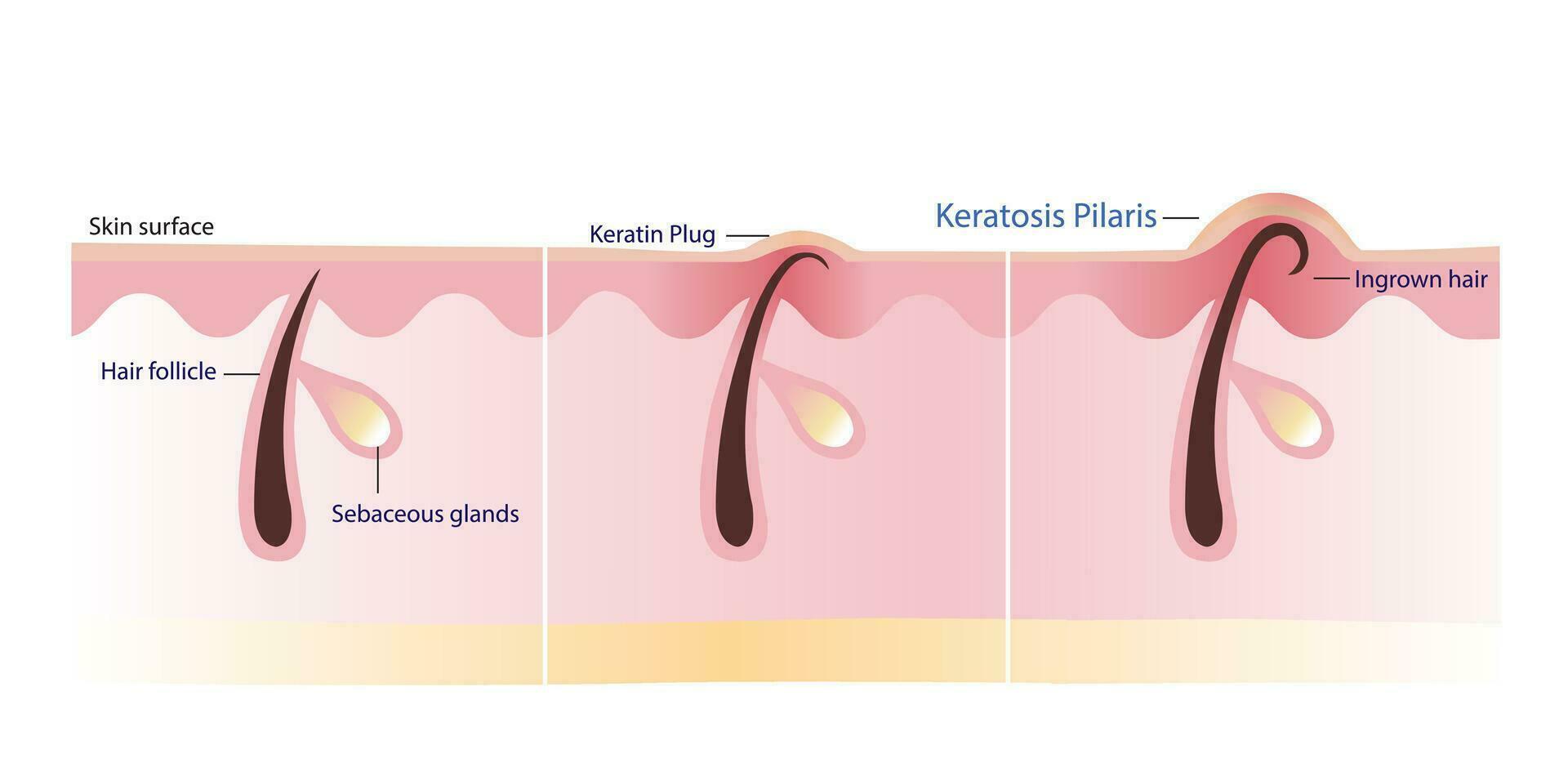 Skin surface

Hair follicle

Sebaceous glands

Keratin Plug

Keratosis Pilaris

Ingrown hair