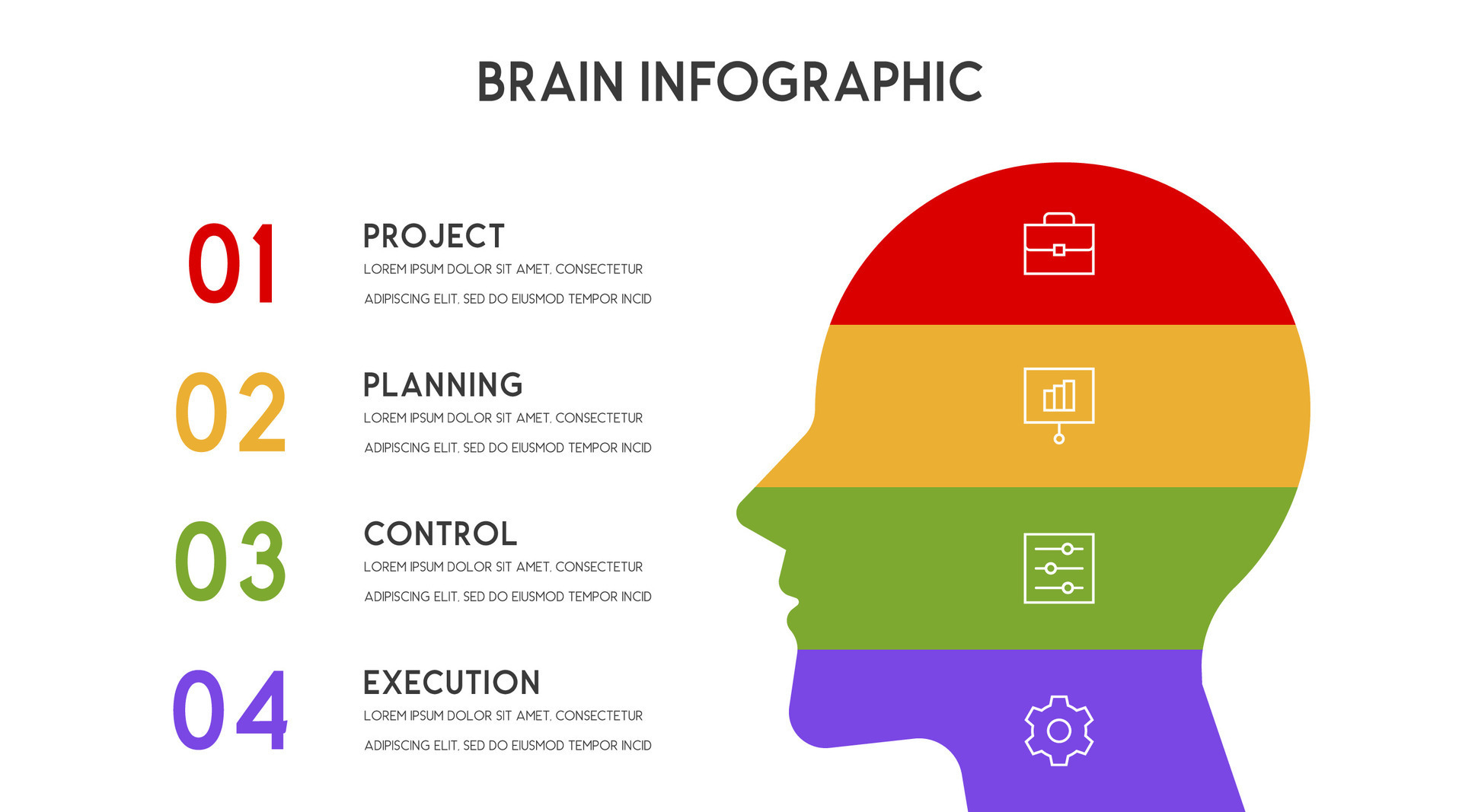 BRAIN INFOGRAPHIC

01
PROJECT
LOREM IPSUM DOLOR SIT AMET, CONSECTETUR ADIPISCING ELIT, SED DO EIUSMOD TEMPOR INCID

02
PLANNING
LOREM IPSUM DOLOR SIT AMET, CONSECTETUR ADIPISCING ELIT, SED DO EIUSMOD TEMPOR INCID

03
CONTROL
LOREM IPSUM DOLOR SIT AMET, CONSECTETUR ADIPISCING ELIT, SED DO EIUSMOD TEMPOR INCID

04
EXECUTION
LOREM IPSUM DOLOR SIT AMET, CONSECTETUR ADIPISCING ELIT, SED DO EIUSMOD TEMPOR INCID