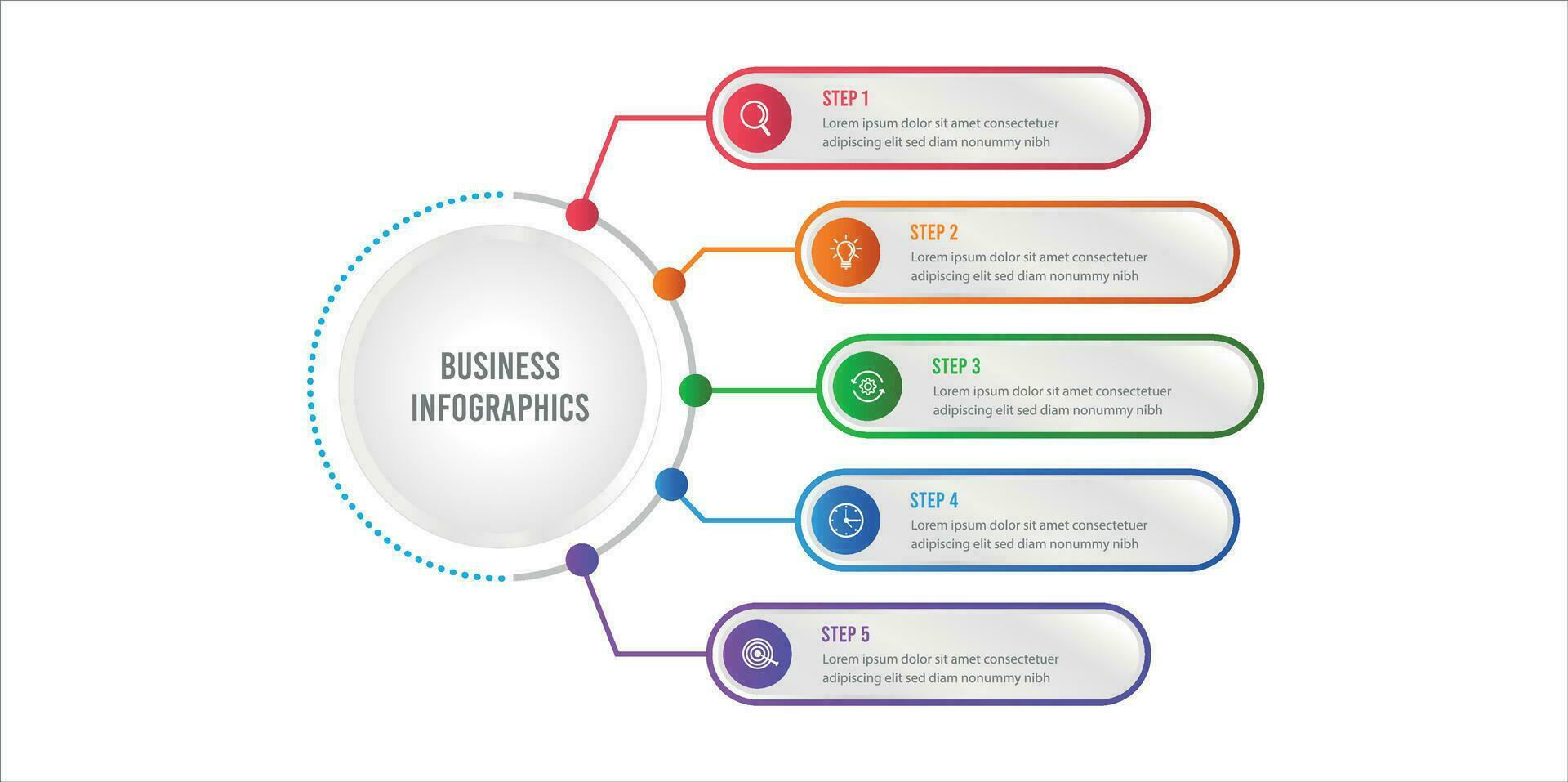 BUSINESS INFOGRAPHICS

STEP 1
Lorem ipsum dolor sit amet consectetuer adipiscing elit sed diam nonummy nibh

STEP 2
Lorem ipsum dolor sit amet consectetuer adipiscing elit sed diam nonummy nibh

STEP 3
Lorem ipsum dolor sit amet consectetuer adipiscing elit sed diam nonummy nibh

STEP 4
Lorem ipsum dolor sit amet consectetuer adipiscing elit sed diam nonummy nibh

STEP 5
Lorem ipsum dolor sit amet consectetuer adipiscing elit sed diam nonummy nibh