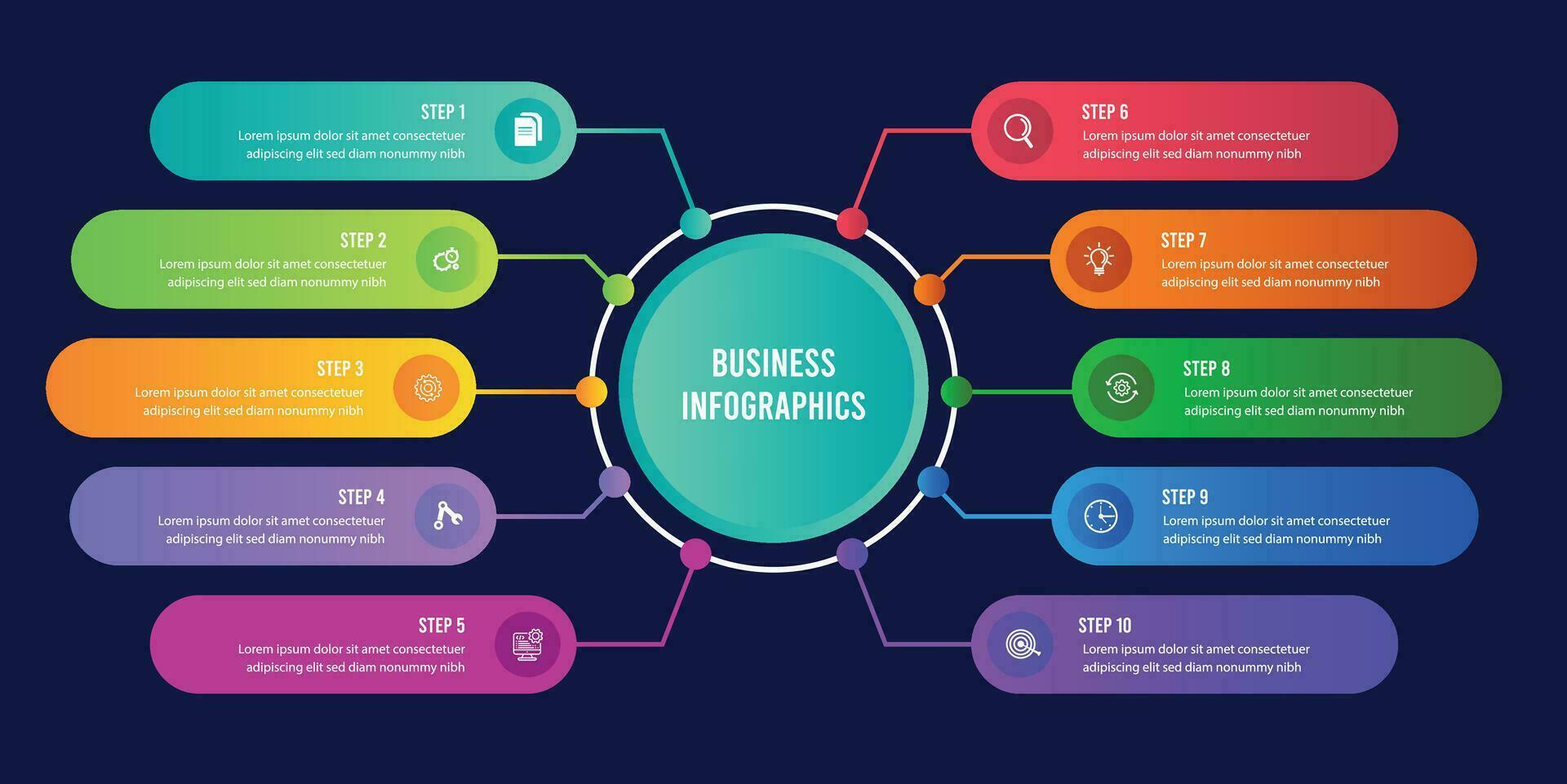 STEP 1
Lorem ipsum dolor sit amet consectetuer adipiscing elit sed diam nonummy nibh

STEP 2
Lorem ipsum dolor sit amet consectetuer adipiscing elit sed diam nonummy nibh

STEP 3
Lorem ipsum dolor sit amet consectetuer adipiscing elit sed diam nonummy nibh

STEP 4
Lorem ipsum dolor sit amet consectetuer adipiscing elit sed diam nonummy nibh

STEP 5
Lorem ipsum dolor sit amet consectetuer adipiscing elit sed diam nonummy nibh

BUSINESS INFOGRAPHICS

STEP 6
Lorem ipsum dolor sit amet consectetuer adipiscing elit sed diam nonummy nibh

STEP 7
Lorem ipsum dolor sit amet consectetuer adipiscing elit sed diam nonummy nibh

STEP 8
Lorem ipsum dolor sit amet consectetuer adipiscing elit sed diam nonummy nibh

STEP 9
Lorem ipsum dolor sit amet consectetuer adipiscing elit sed diam nonummy nibh

STEP 10
Lorem ipsum dolor sit amet consectetuer adipiscing elit sed diam nonummy nibh