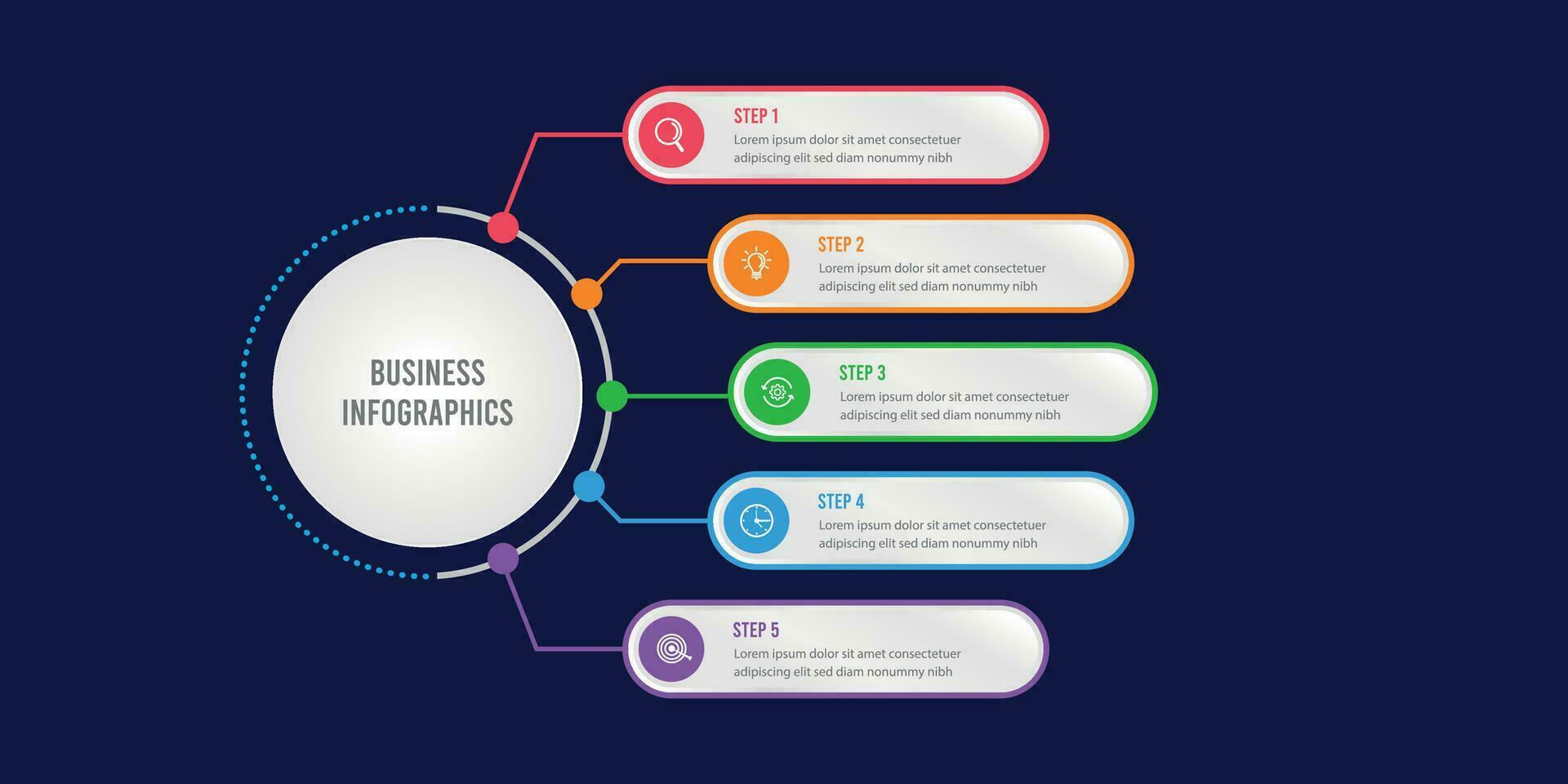 BUSINESS INFOGRAPHICS

STEP 1
Lorem ipsum dolor sit amet consectetuer adipiscing elit sed diam nonummy nibh

STEP 2
Lorem ipsum dolor sit amet consectetuer adipiscing elit sed diam nonummy nibh

STEP 3
Lorem ipsum dolor sit amet consectetuer adipiscing elit sed diam nonummy nibh

STEP 4
Lorem ipsum dolor sit amet consectetuer adipiscing elit sed diam nonummy nibh

STEP 5
Lorem ipsum dolor sit amet consectetuer adipiscing elit sed diam nonummy nibh