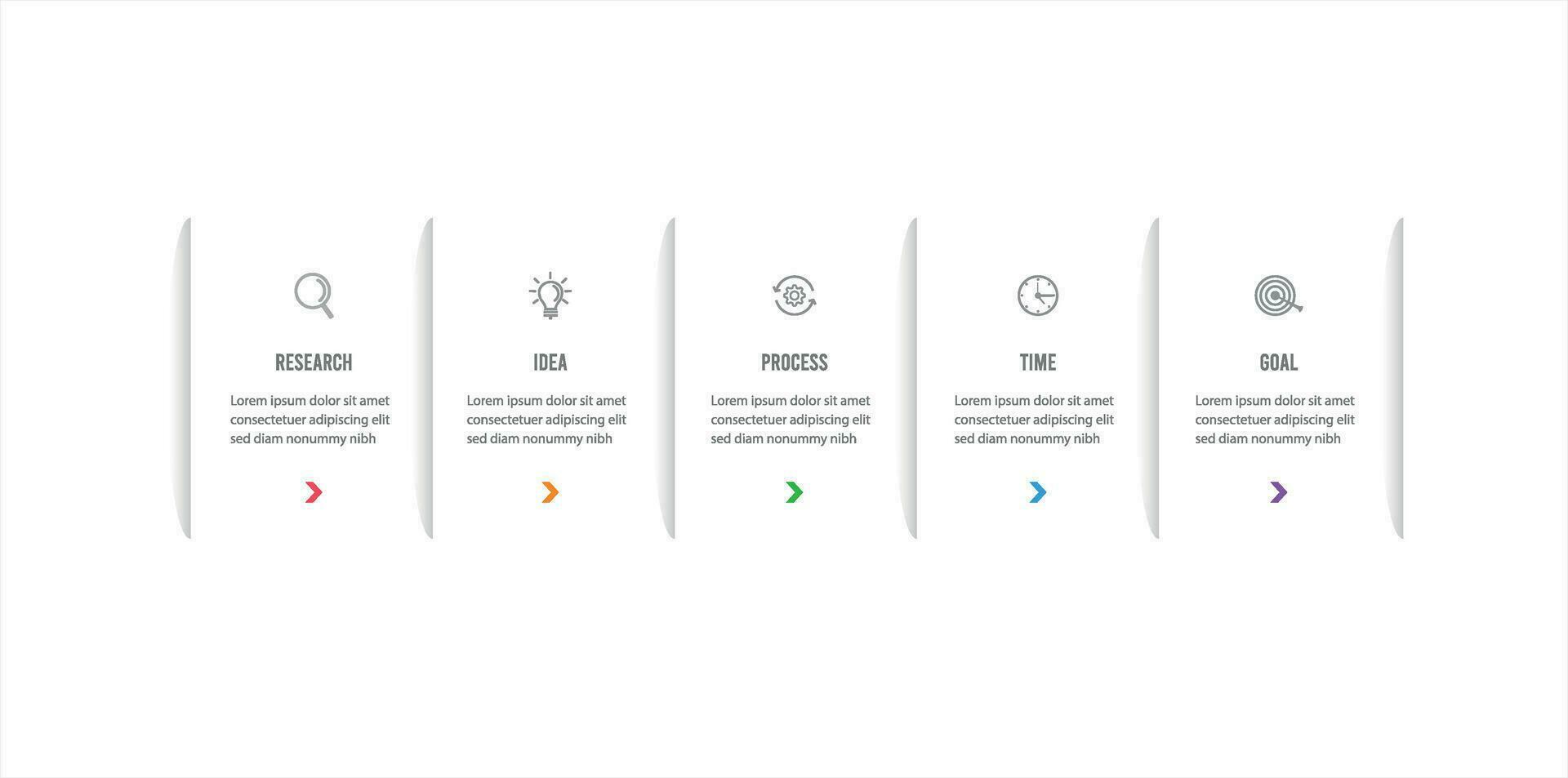 RESEARCH

Lorem ipsum dolor sit amet consectetuer adipiscing elit sed diam nonummy nibh

IDEA

Lorem ipsum dolor sit amet consectetuer adipiscing elit sed diam nonummy nibh

PROCESS

Lorem ipsum dolor sit amet consectetuer adipiscing elit sed diam nonummy nibh

TIME

Lorem ipsum dolor sit amet consectetuer adipiscing elit sed diam nonummy nibh

GOAL

Lorem ipsum dolor sit amet consectetuer adipiscing elit sed diam nonummy nibh