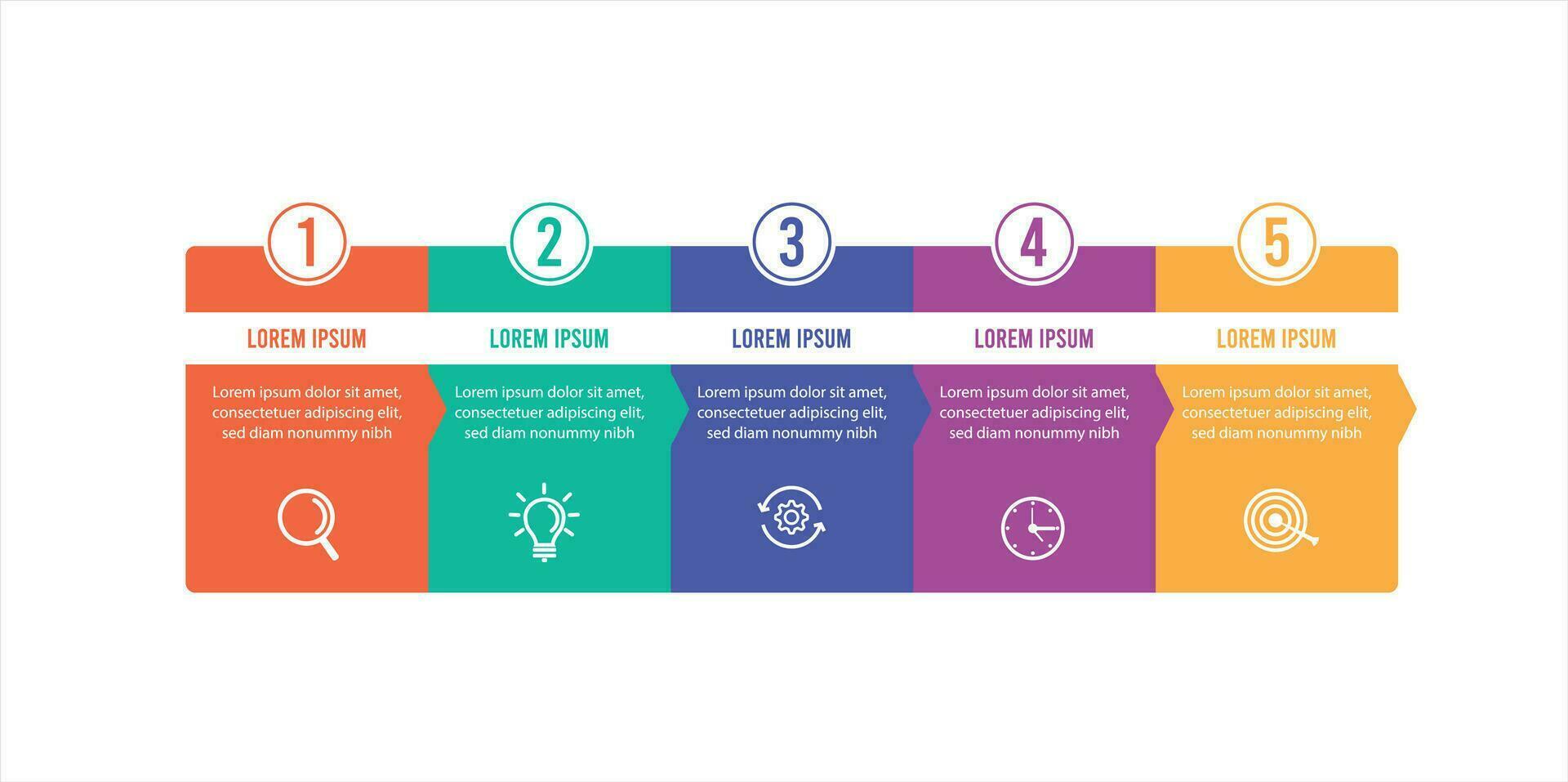 1

LOREM IPSUM

Lorem ipsum dolor sit amet, consectetuer adipiscing elit, sed diam nonummy nibh

2

LOREM IPSUM

Lorem ipsum dolor sit amet, consectetuer adipiscing elit, sed diam nonummy nibh

3

LOREM IPSUM

Lorem ipsum dolor sit amet, consectetuer adipiscing elit, sed diam nonummy nibh

4

LOREM IPSUM

Lorem ipsum dolor sit amet, consectetuer adipiscing elit, sed diam nonummy nibh

5

LOREM IPSUM

Lorem ipsum dolor sit amet, consectetuer adipiscing elit, sed diam nonummy nibh