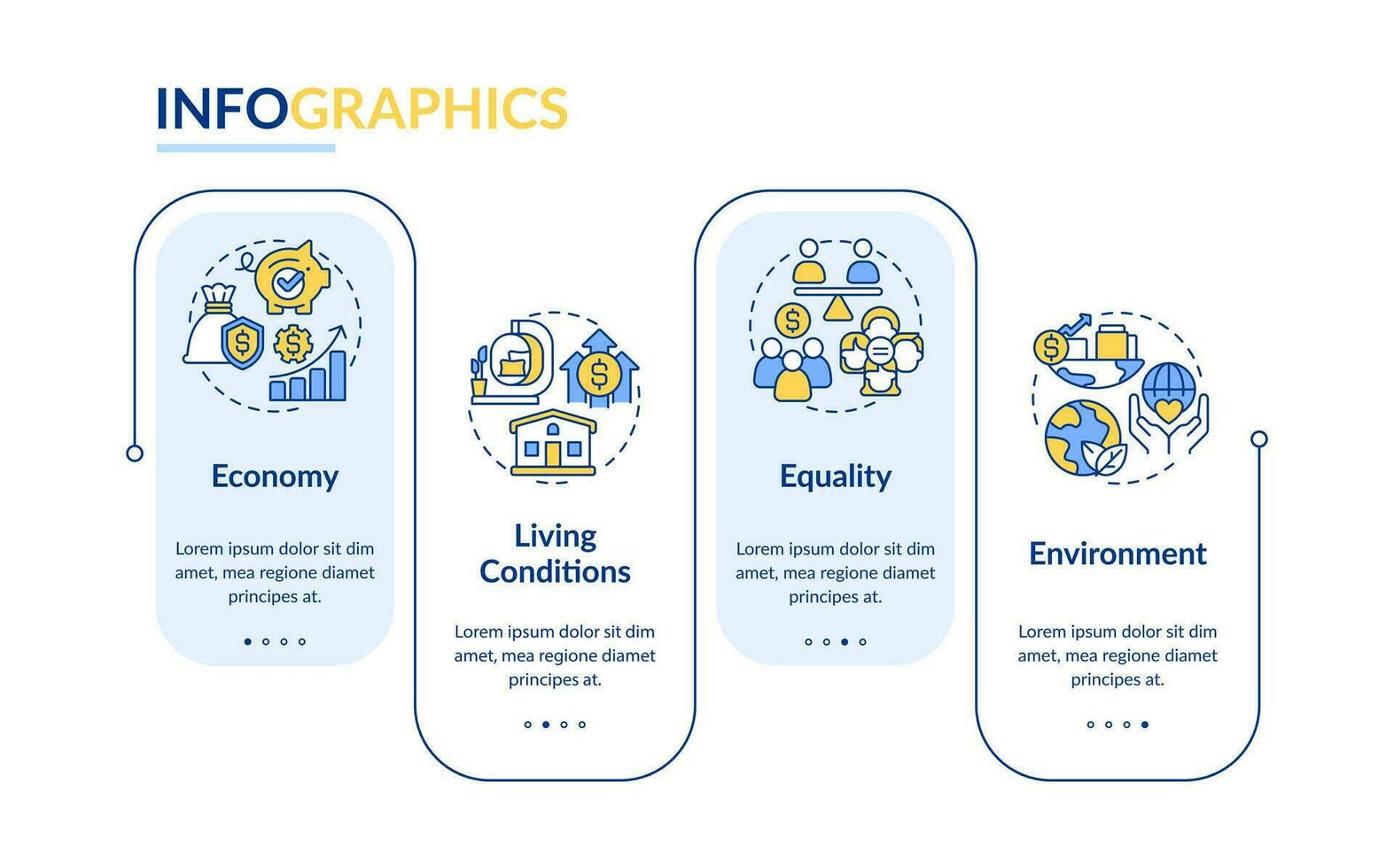 INFOGRAPHICS

Economy

Lorem ipsum dolor sit dim amet, mea regione diamet principes at.

Living Conditions

Lorem ipsum dolor sit dim amet, mea regione diamet principes at.

Equality

Lorem ipsum dolor sit dim amet, mea regione diamet principes at.

Environment

Lorem ipsum dolor sit dim amet, mea regione diamet principes at.