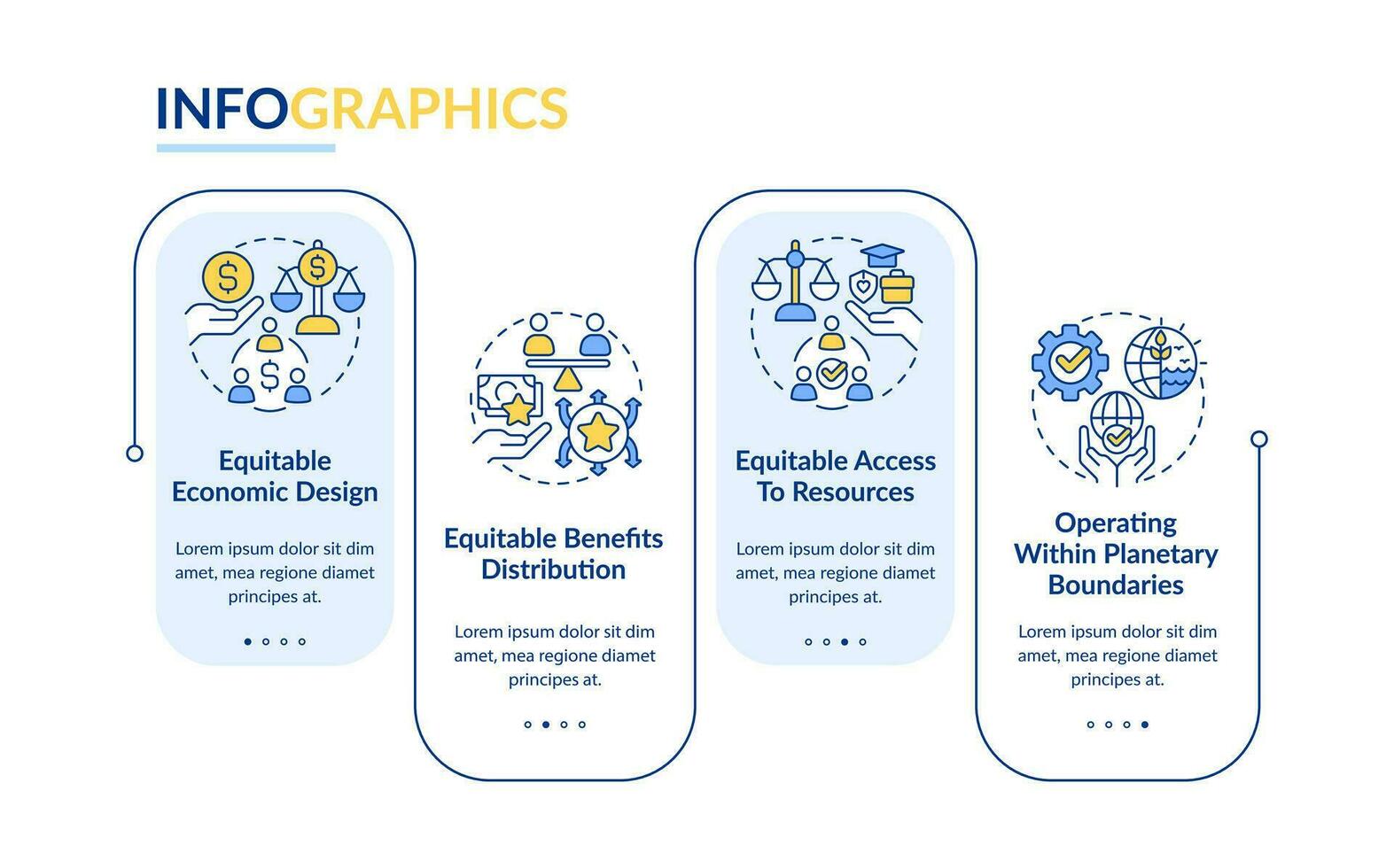 INFOGRAPHICS

Equitable Economic Design

Lorem ipsum dolor sit dim amet, mea regione diamet principes at.

Equitable Benefits Distribution

Lorem ipsum dolor sit dim amet, mea regione diamet principes at.

Equitable Access To Resources

Lorem ipsum dolor sit dim amet, mea regione diamet principes at.

Operating Within Planetary Boundaries

Lorem ipsum dolor sit dim amet, mea regione diamet principes at.