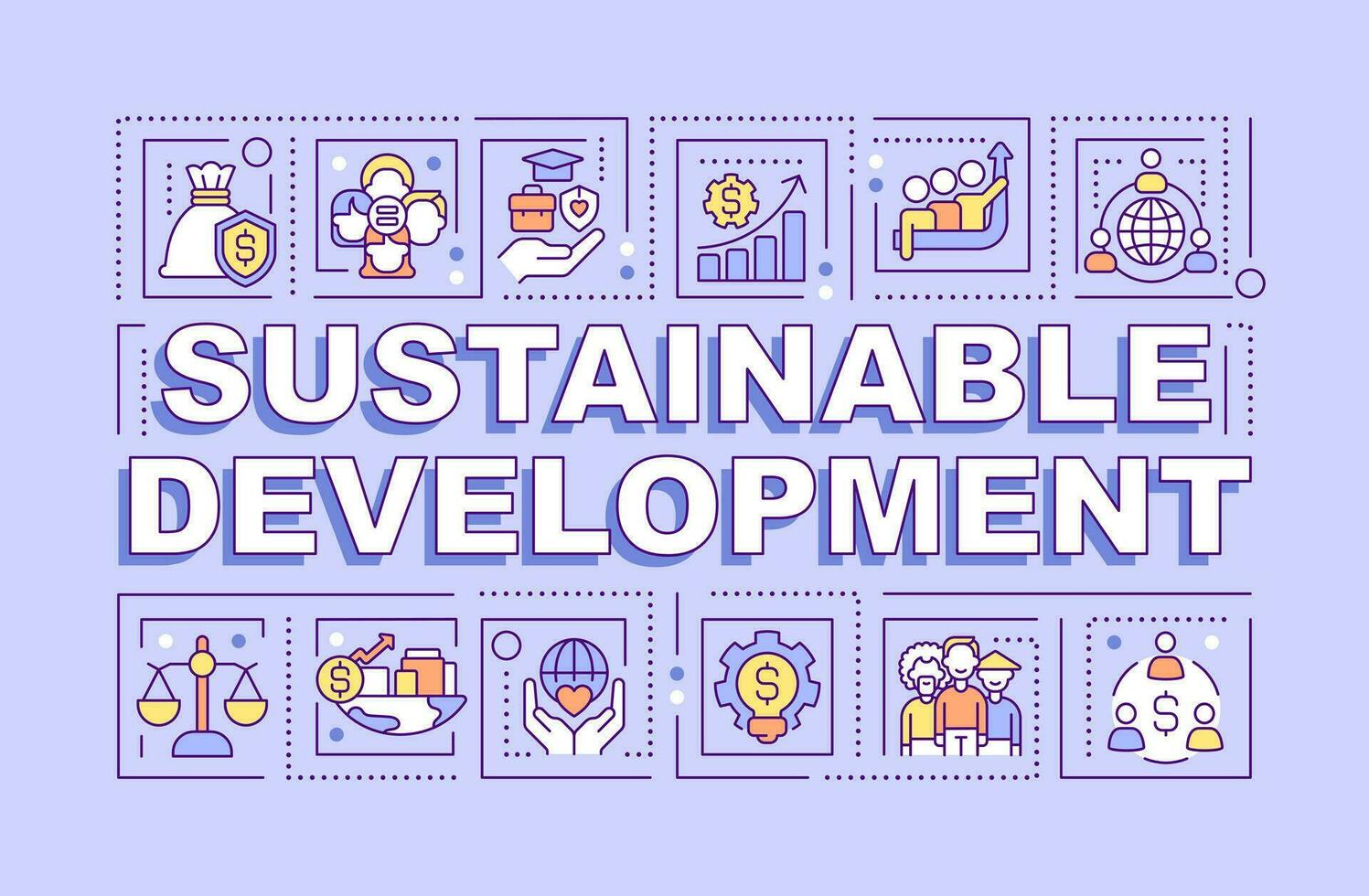 SUSTAINABLE DEVELOPMENT