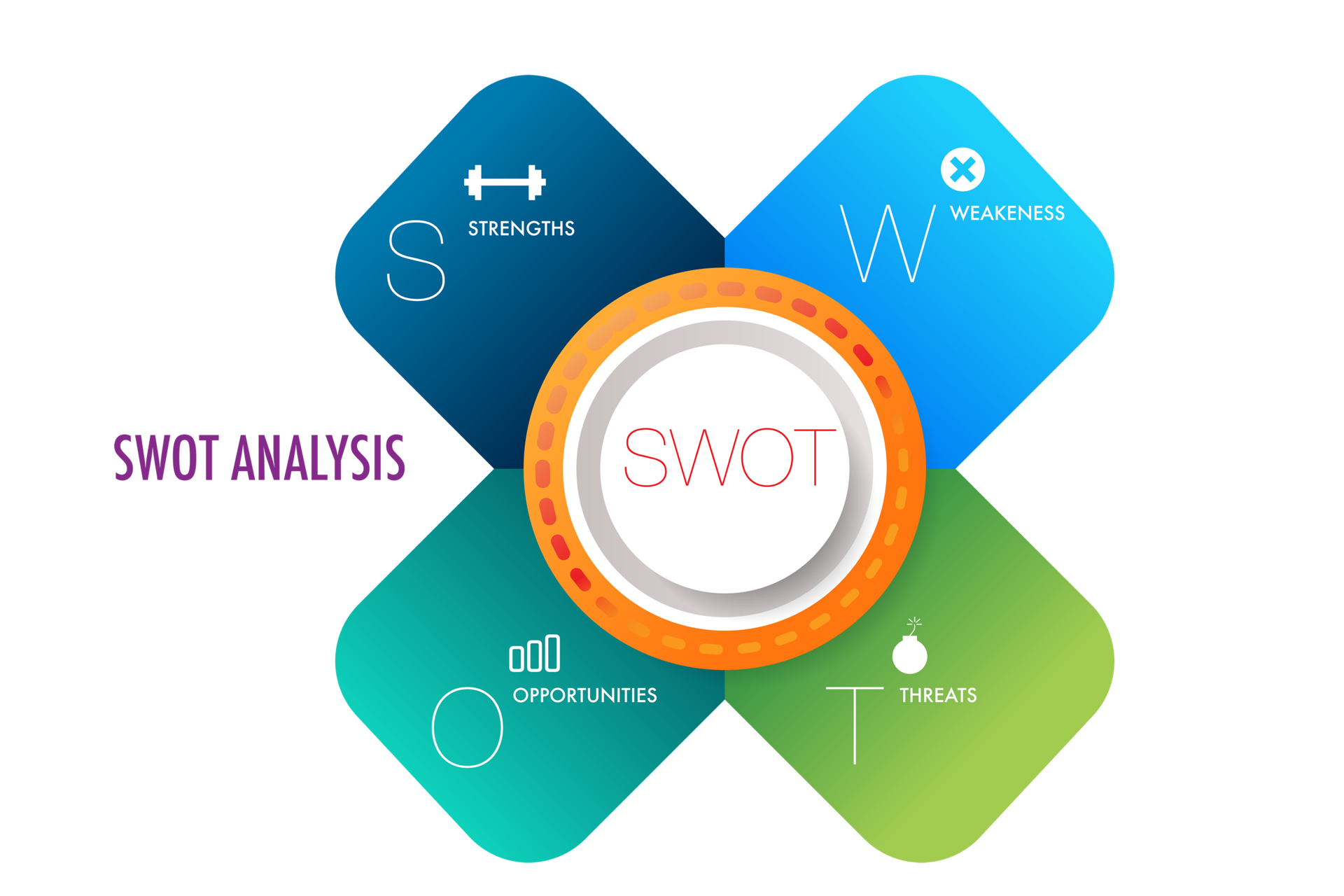 SWOT ANALYSIS

S
STRENGTHS

W
WEAKENESS

SWOT

O
OPPORTUNITIES

T
THREATS